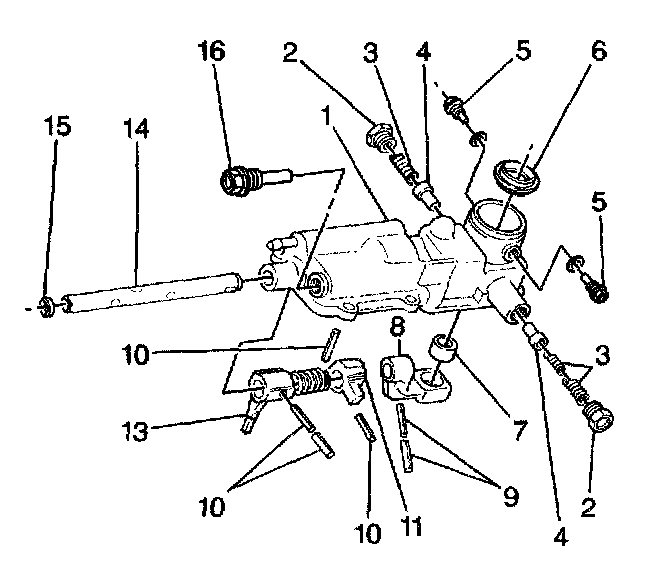 16
2
3
4
5
6
15
14
1
5
10
8
3
13
7
10
10
11
9
2
4