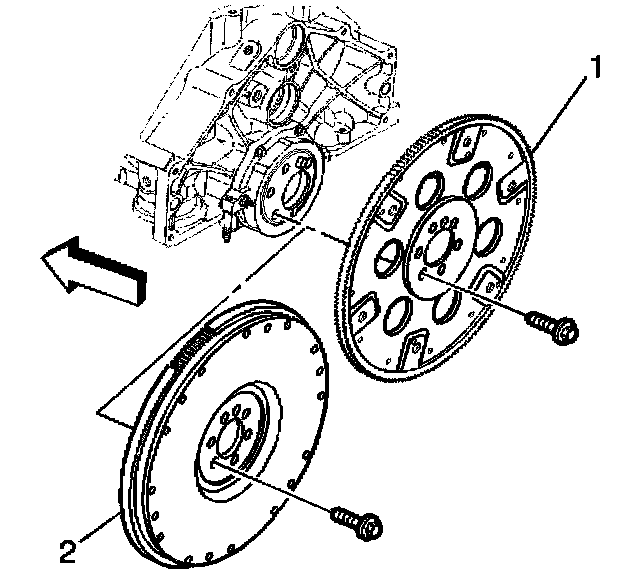 1

2