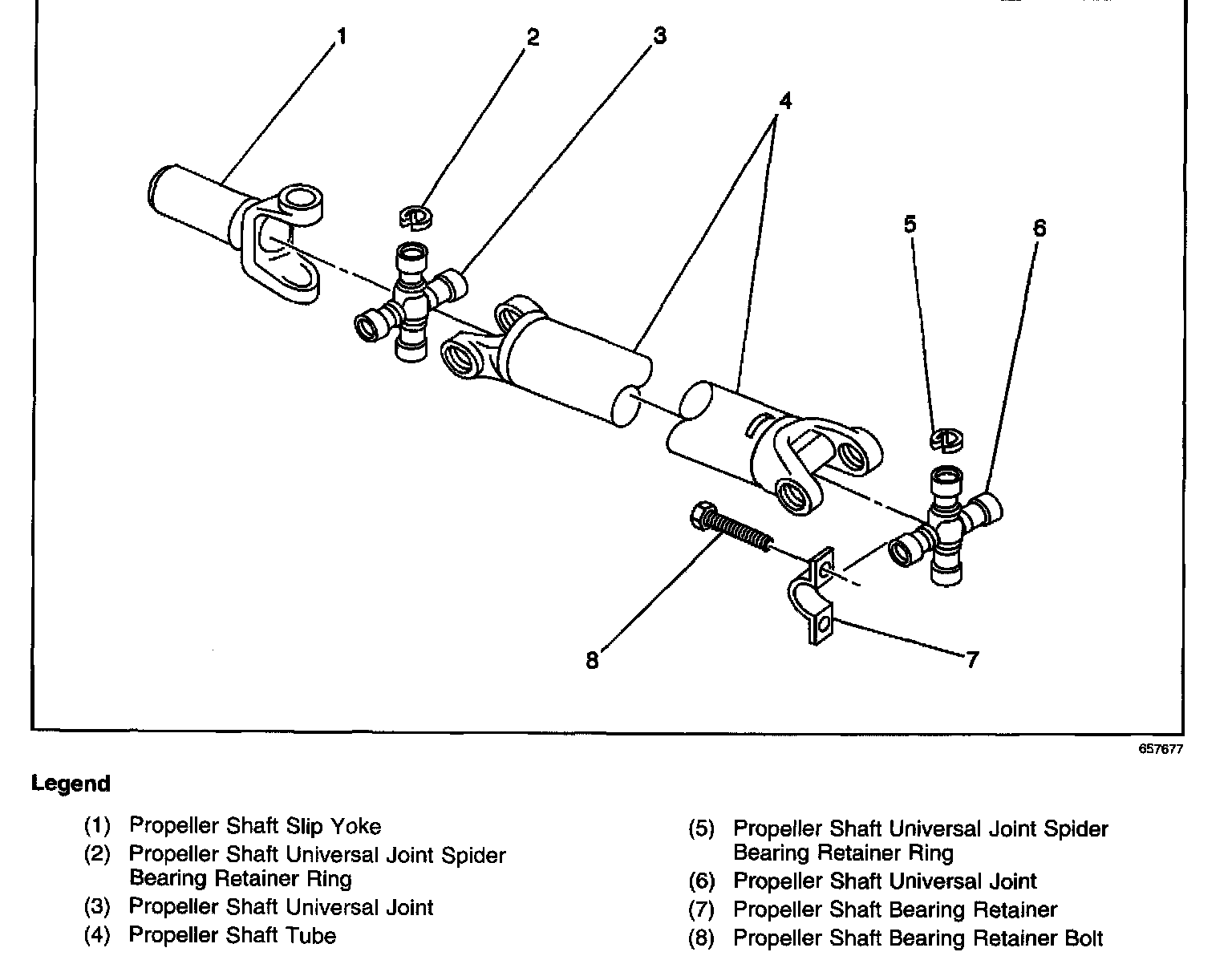 1
2
3
4
5
6
8
7

657677

Legend

(1) Propeller Shaft Slip Yoke
(2) Propeller Shaft Universal Joint Spider Bearing Retainer Ring
(3) Propeller Shaft Universal Joint
(4) Propeller Shaft Tube

(5) Propeller Shaft Universal Joint Spider Bearing Retainer Ring
(6) Propeller Shaft Universal Joint
(7) Propeller Shaft Bearing Retainer
(8) Propeller Shaft Bearing Retainer Bolt