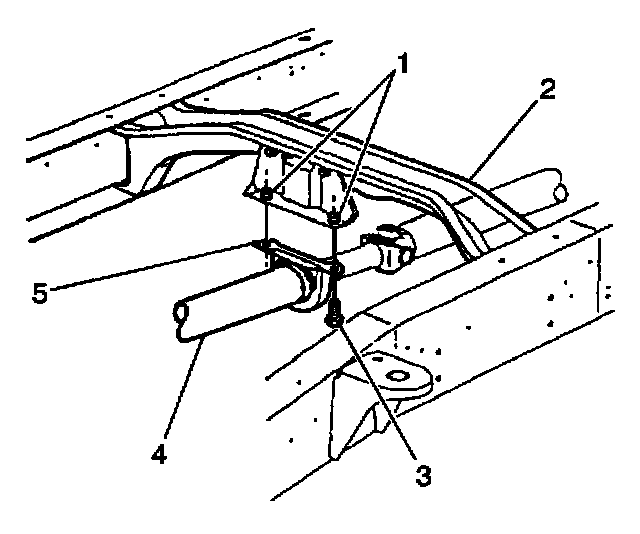 1
2
5
4
3