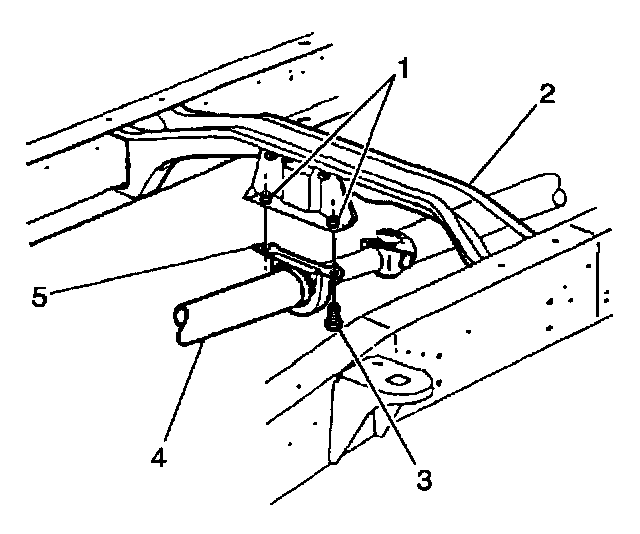 1
2
5
4
3