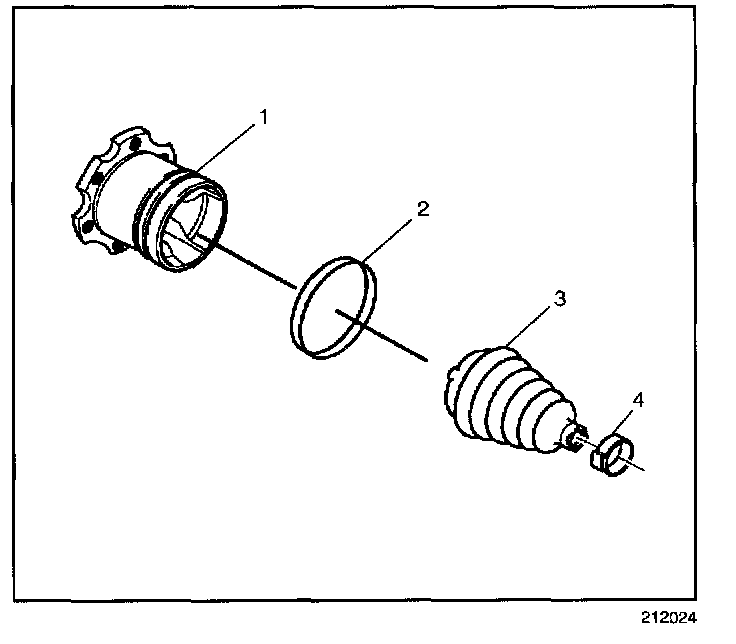 1
2
3
4
212024