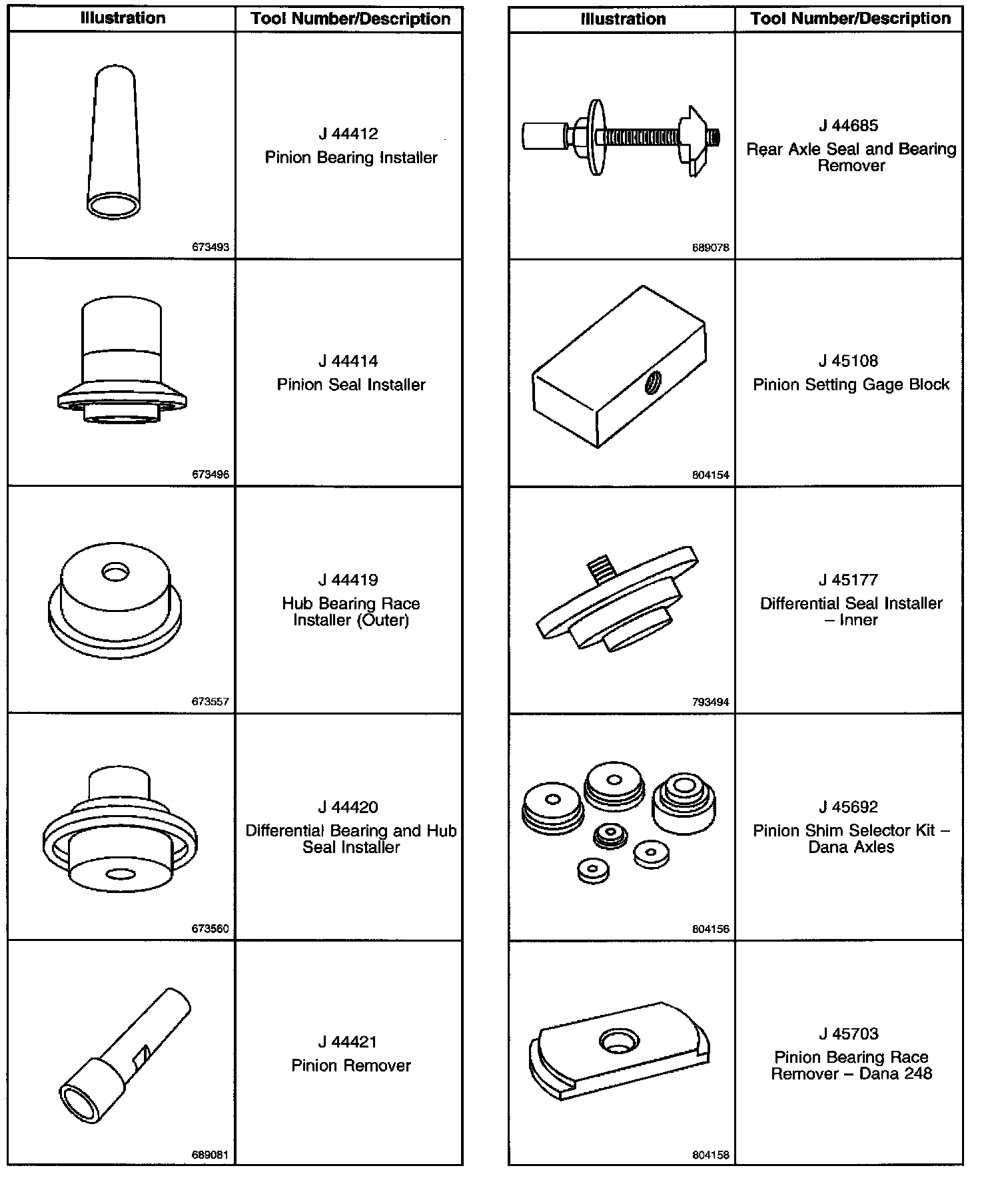 | Illustration | Tool Number/Description |
|---|---|
| 673493 | J 44412 Pinion Bearing Installer |
| 673496 | J 44414 Pinion Seal Installer |
| 673557 | J 44419 Hub Bearing Race Installer (Outer) |
| 673560 | J 44420 Differential Bearing and Hub Seal Installer |
| 689081 | J 44421 Pinion Remover |

| Illustration | Tool Number/Description |
|---|---|
| 689078 | J 44685 Rear Axle Seal and Bearing Remover |
| 804154 | J 45108 Pinion Setting Gage Block |
| 793494 | J 45177 Differential Seal Installer – Inner |
| 804156 | J 45692 Pinion Shim Selector Kit – Dana Axles |
| 804158 | J 45703 Pinion Bearing Race Remover – Dana 248 |