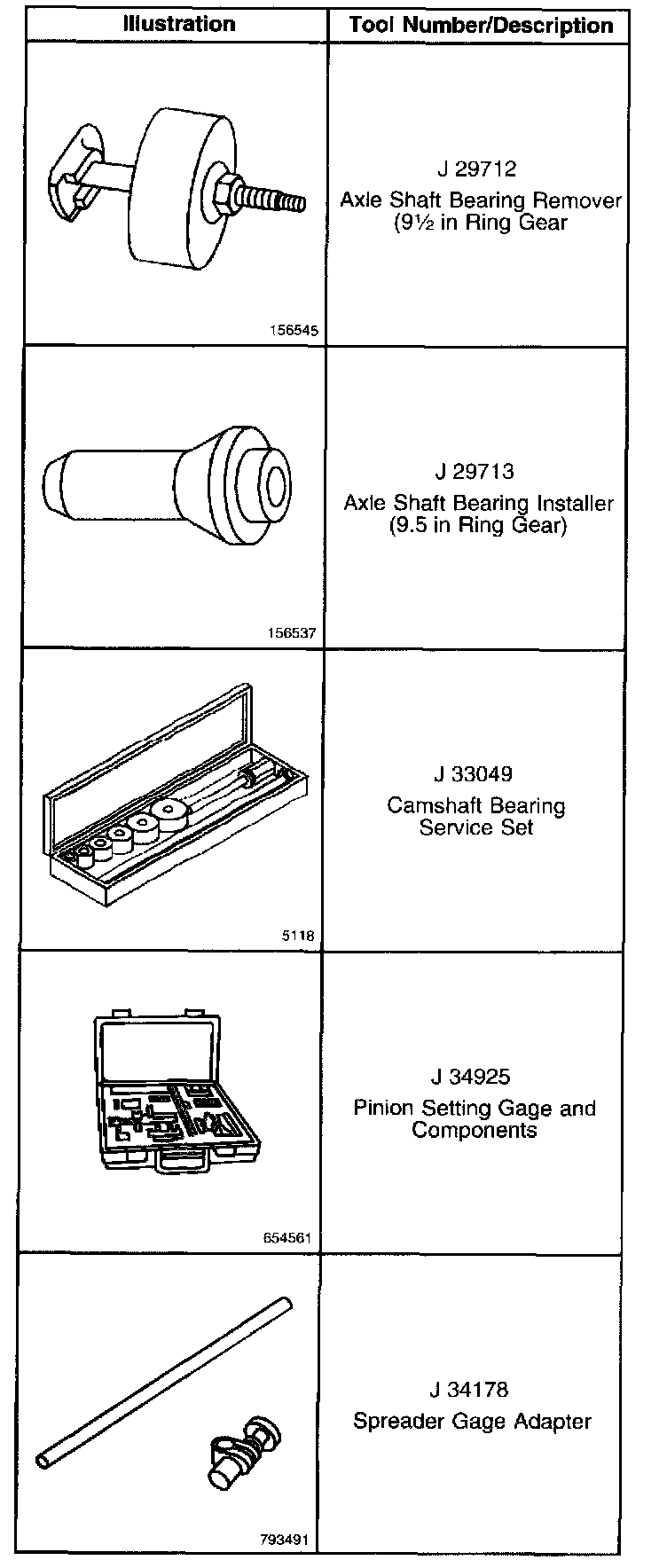 | Illustration | Tool Number/Description |
|---|---|
| 156545 | J 29712 Axle Shaft Bearing Remover (9½ in Ring Gear |
| 156537 | J 29713 Axle Shaft Bearing Installer (9.5 in Ring Gear) |
| 5118 | J 33049 Camshaft Bearing Service Set |
| 654561 | J 34925 Pinion Setting Gage and Components |
| 793491 | J 34178 Spreader Gage Adapter |