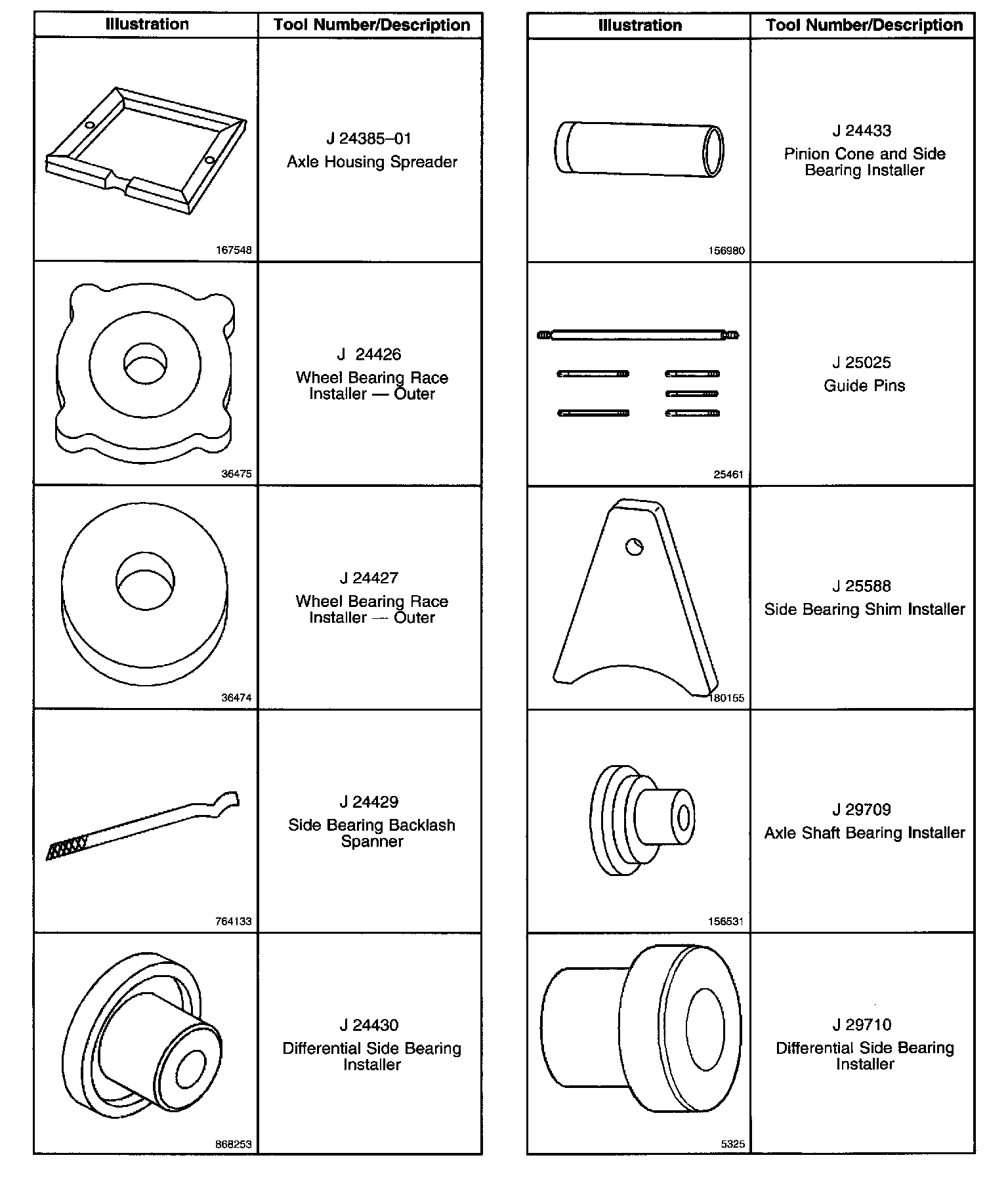 | Illustration | Tool Number/Description |
|---|---|
| 167548 | J 24385–01 Axle Housing Spreader |
| 36475 | J 24426 Wheel Bearing Race Installer — Outer |
| 36474 | J 24427 Wheel Bearing Race Installer — Outer |
| 764133 | J 24429 Side Bearing Backlash Spanner |
| 868253 | J 24430 Differential Side Bearing Installer |

| Illustration | Tool Number/Description |
|---|---|
| 156980 | J 24433 Pinion Cone and Side Bearing Installer |
| 25461 | J 25025 Guide Pins |
| 180155 | J 25588 Side Bearing Shim Installer |
| 156531 | J 29709 Axle Shaft Bearing Installer |
| 5325 | J 29710 Differential Side Bearing Installer |