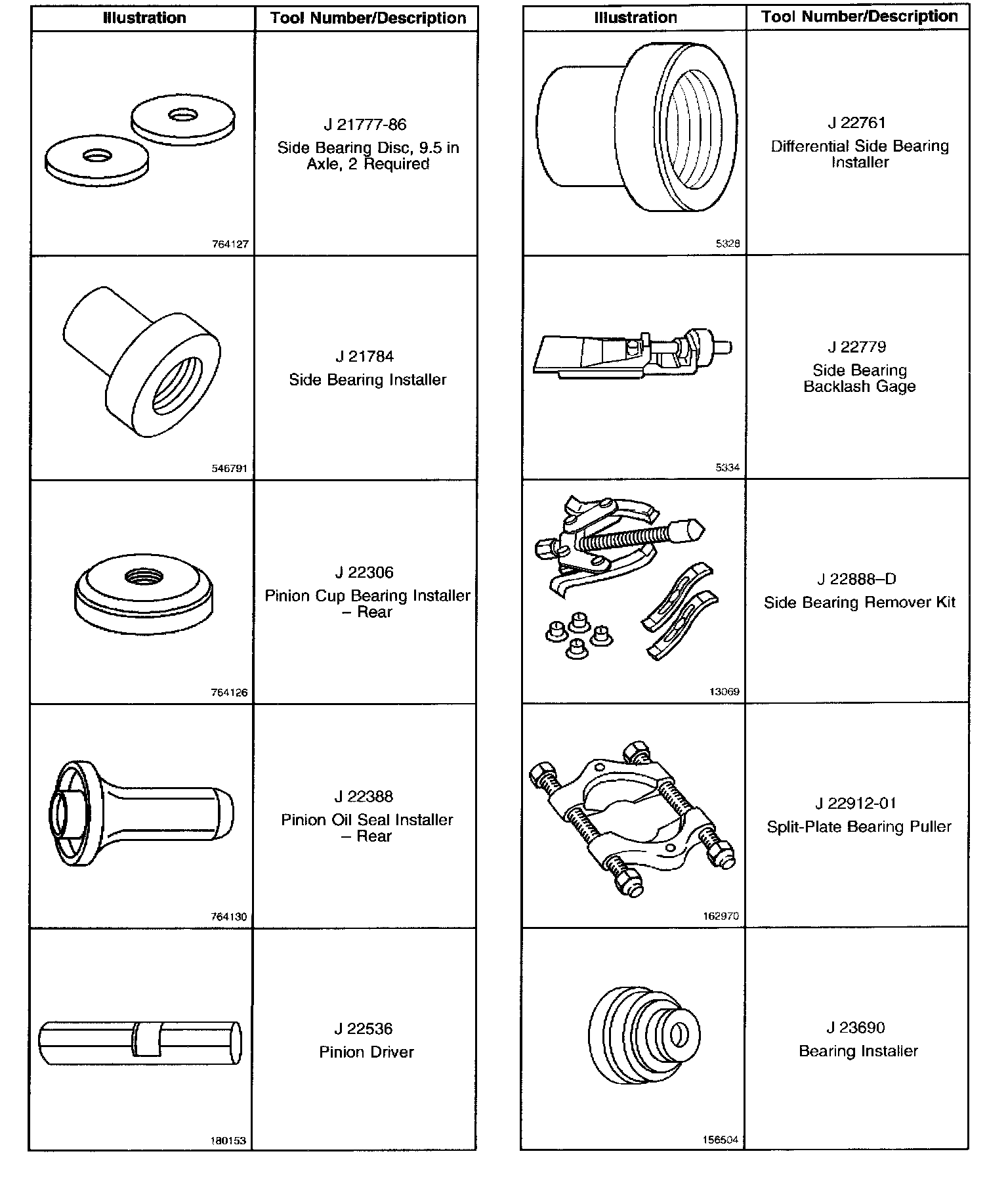 | Illustration | Tool Number/Description |
|---|---|
| 764127 | J 21777-86 Side Bearing Disc, 9.5 in Axle, 2 Required |
| 546791 | J 21784 Side Bearing Installer |
| 764126 | J 22306 Pinion Cup Bearing Installer – Rear |
| 764130 | J 22388 Pinion Oil Seal Installer – Rear |
| 180153 | J 22536 Pinion Driver |

| Illustration | Tool Number/Description |
|---|---|
| 5328 | J 22761 Differential Side Bearing Installer |
| 5334 | J 22779 Side Bearing Backlash Gage |
| 13069 | J 22888–D Side Bearing Remover Kit |
| 162970 | J 22912-01 Split-Plate Bearing Puller |
| 156504 | J 23690 Bearing Installer |