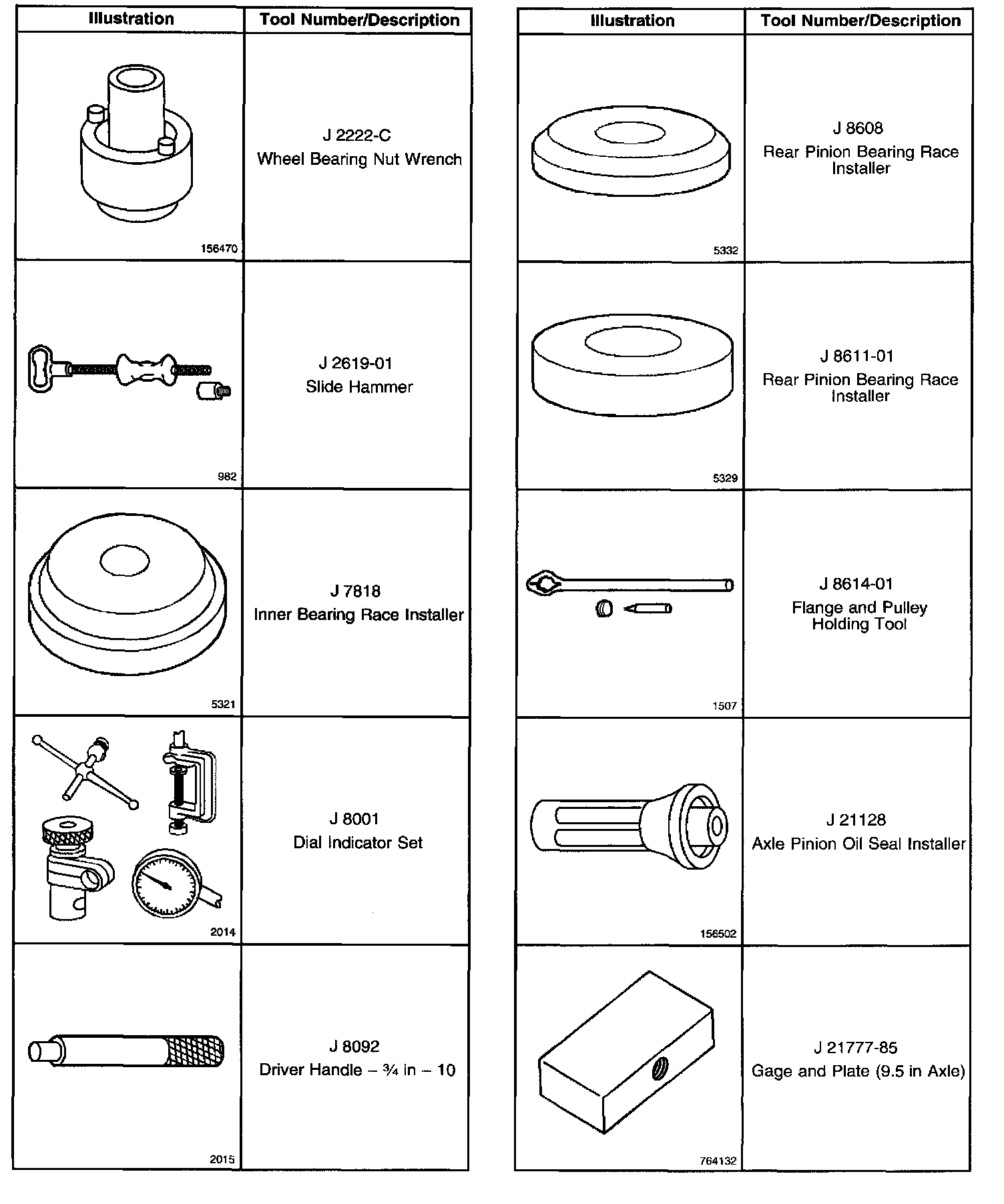 | Illustration | Tool Number/Description |
|---|---|
| 156470 | J 2222-C Wheel Bearing Nut Wrench |
| 982 | J 2619-01 Slide Hammer |
| 5321 | J 7818 Inner Bearing Race Installer |
| 2014 | J 8001 Dial Indicator Set |
| 2015 | J 8092 Driver Handle – ¾ in – 10 |

| Illustration | Tool Number/Description |
|---|---|
| 5332 | J 8608 Rear Pinion Bearing Race Installer |
| 5329 | J 8611-01 Rear Pinion Bearing Race Installer |
| 1507 | J 8614-01 Flange and Pulley Holding Tool |
| 156502 | J 21128 Axle Pinion Oil Seal Installer |
| 764132 | J 21777-85 Gage and Plate (9.5 in Axle) |