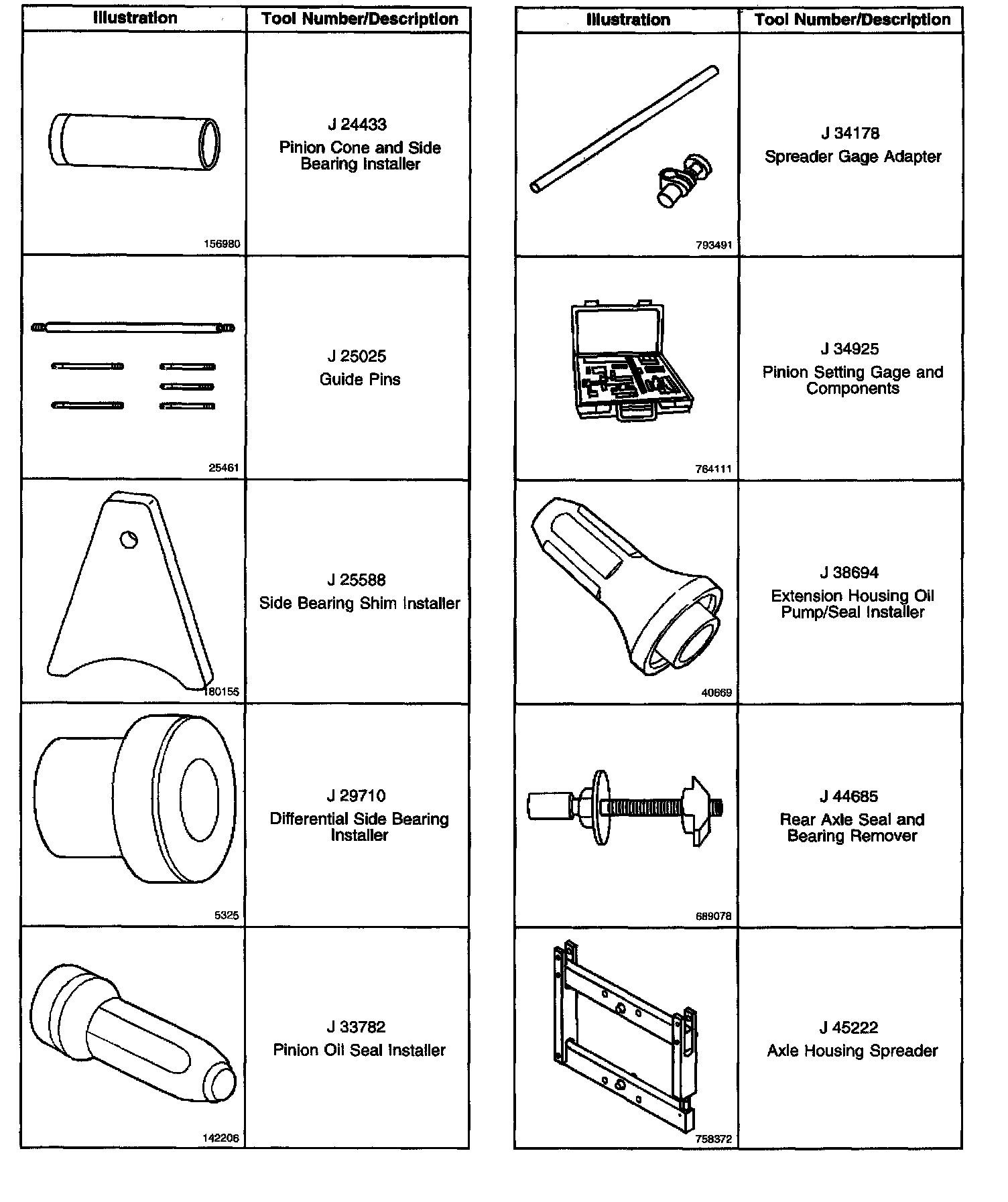 | Illustration | Tool Number/Description |
|---|---|
| 156980 | J 24433 Pinion Cone and Side Bearing Installer |
| 25461 | J 25025 Guide Pins |
| 180155 | J 25588 Side Bearing Shim Installer |
| 5325 | J 29710 Differential Side Bearing Installer |
| 142206 | J 33782 Pinion Oil Seal Installer |

| Illustration | Tool Number/Description |
|---|---|
| 793491 | J 34178 Spreader Gage Adapter |
| 764111 | J 34925 Pinion Setting Gage and Components |
| 40669 | J 38694 Extension Housing Oil Pump/Seal Installer |
| 689078 | J 44685 Rear Axle Seal and Bearing Remover |
| 758372 | J 45222 Axle Housing Spreader |