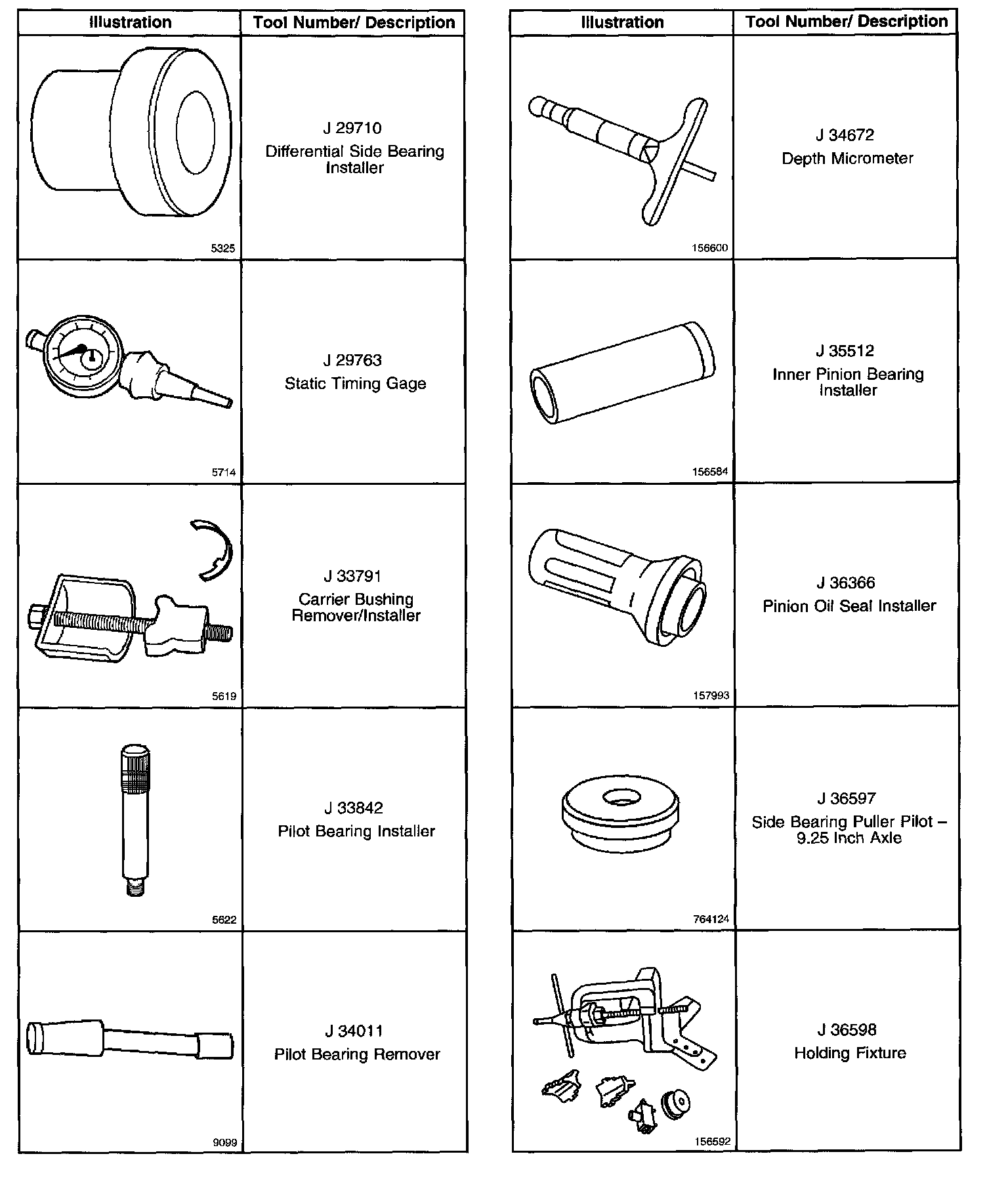 | Illustration | Tool Number/ Description |
|---|---|
| 5325 | J 29710 Differential Side Bearing Installer |
| 5714 | J 29763 Static Timing Gage |
| 5619 | J 33791 Carrier Bushing Remover/Installer |
| 5622 | J 33842 Pilot Bearing Installer |
| 9099 | J 34011 Pilot Bearing Remover |

| Illustration | Tool Number/ Description |
|---|---|
| 156600 | J 34672 Depth Micrometer |
| 156584 | J 35512 Inner Pinion Bearing Installer |
| 157993 | J 36366 Pinion Oil Seal Installer |
| 764124 | J 36597 Side Bearing Puller Pilot – 9.25 Inch Axle |
| 156592 | J 36598 Holding Fixture |