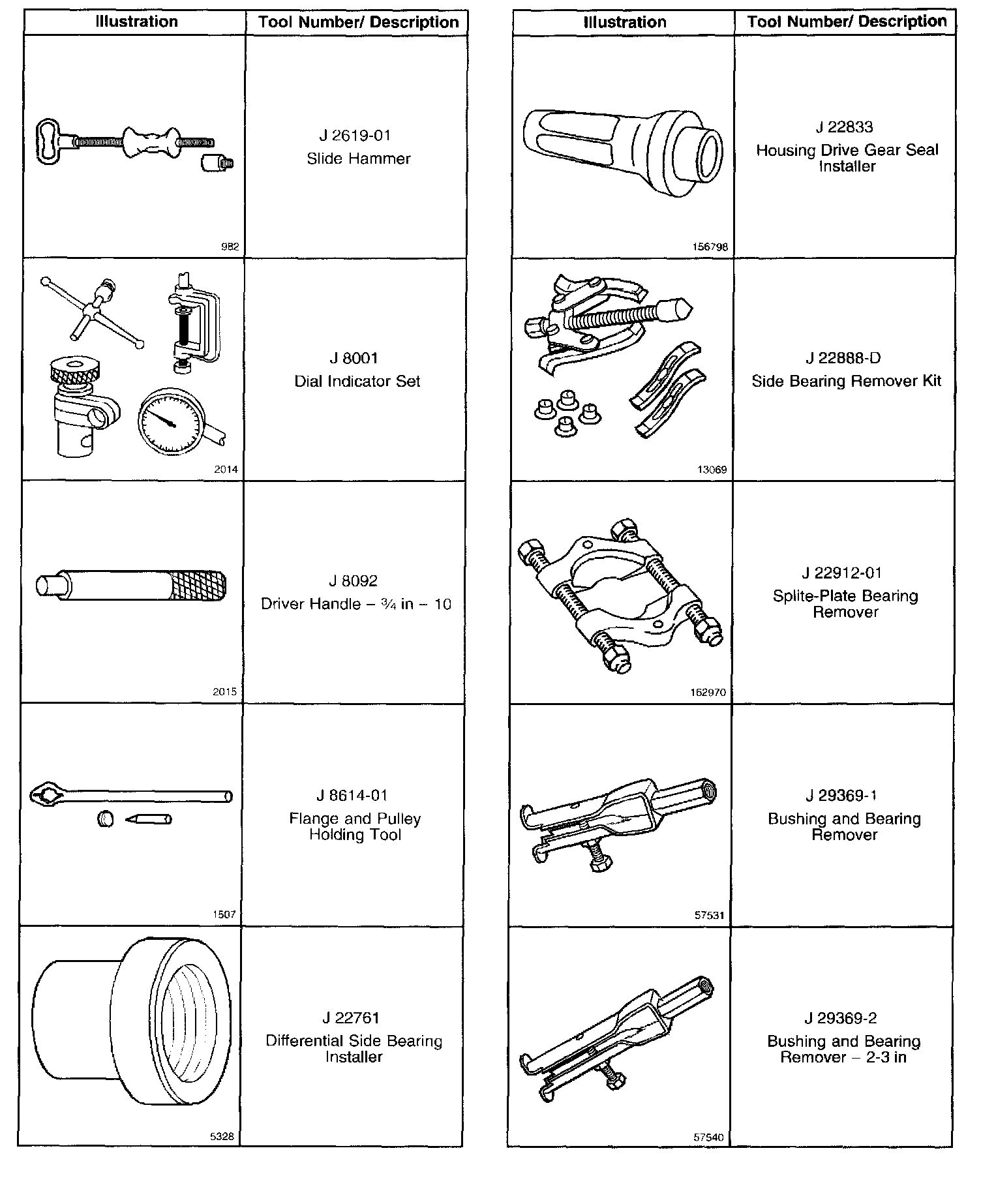 | Illustration | Tool Number/ Description |
|---|---|
| 982 | J 2619-01 Slide Hammer |
| 2014 | J 8001 Dial Indicator Set |
| 2015 | J 8092 Driver Handle – ¾ in – 10 |
| 1507 | J 8614-01 Flange and Pulley Holding Tool |
| 5328 | J 22761 Differential Side Bearing Installer |

| Illustration | Tool Number/ Description |
|---|---|
| 156798 | J 22833 Housing Drive Gear Seal Installer |
| 13069 | J 22888-D Side Bearing Remover Kit |
| 162970 | J 22912-01 Splite-Plate Bearing Remover |
| 57531 | J 29369-1 Bushing and Bearing Remover |
| 57540 | J 29369-2 Bushing and Bearing Remover – 2-3 in |