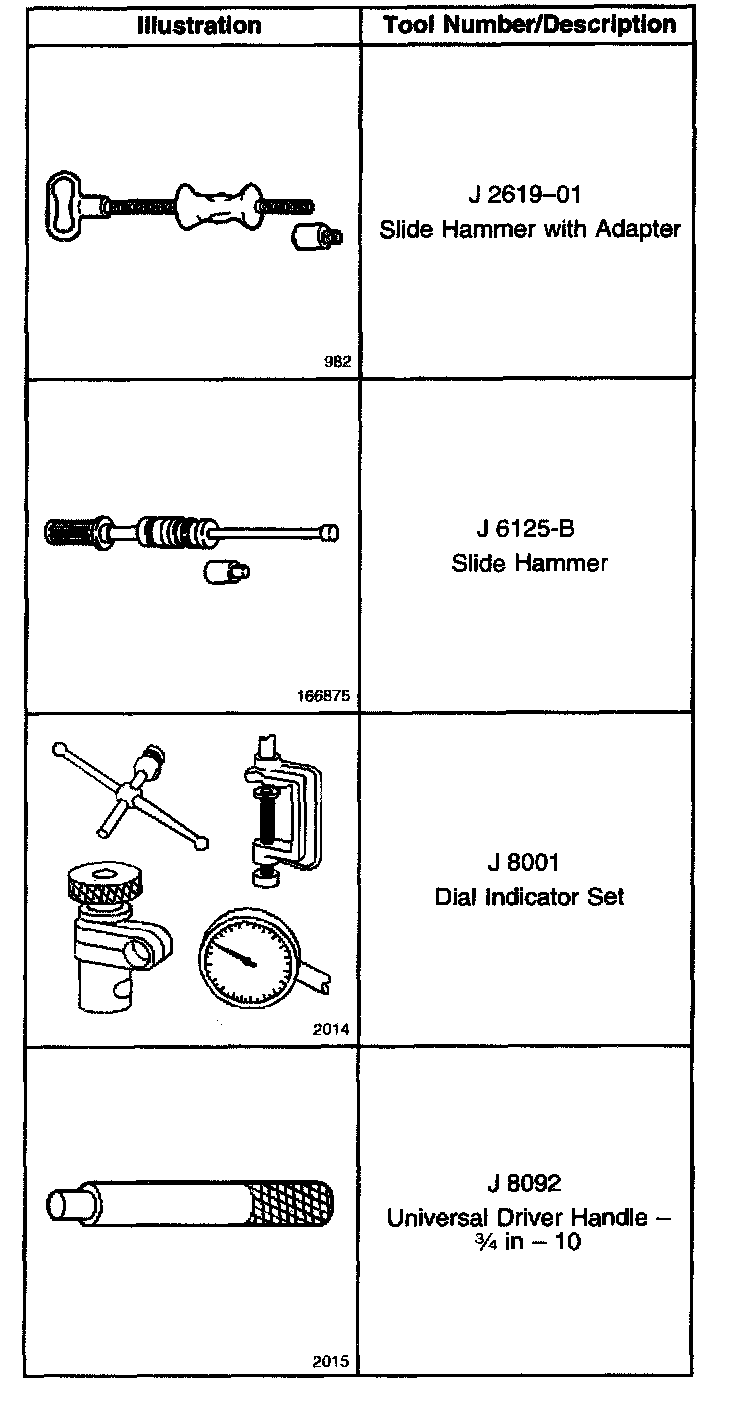 | Illustration | Tool Number/Description |
|---|---|
| 982 | J 2619–01 Slide Hammer with Adapter |
| 166875 | J 6125-B Slide Hammer |
| 2014 | J 8001 Dial Indicator Set |
| 2015 | J 8092 Universal Driver Handle – ¾ in – 10 |