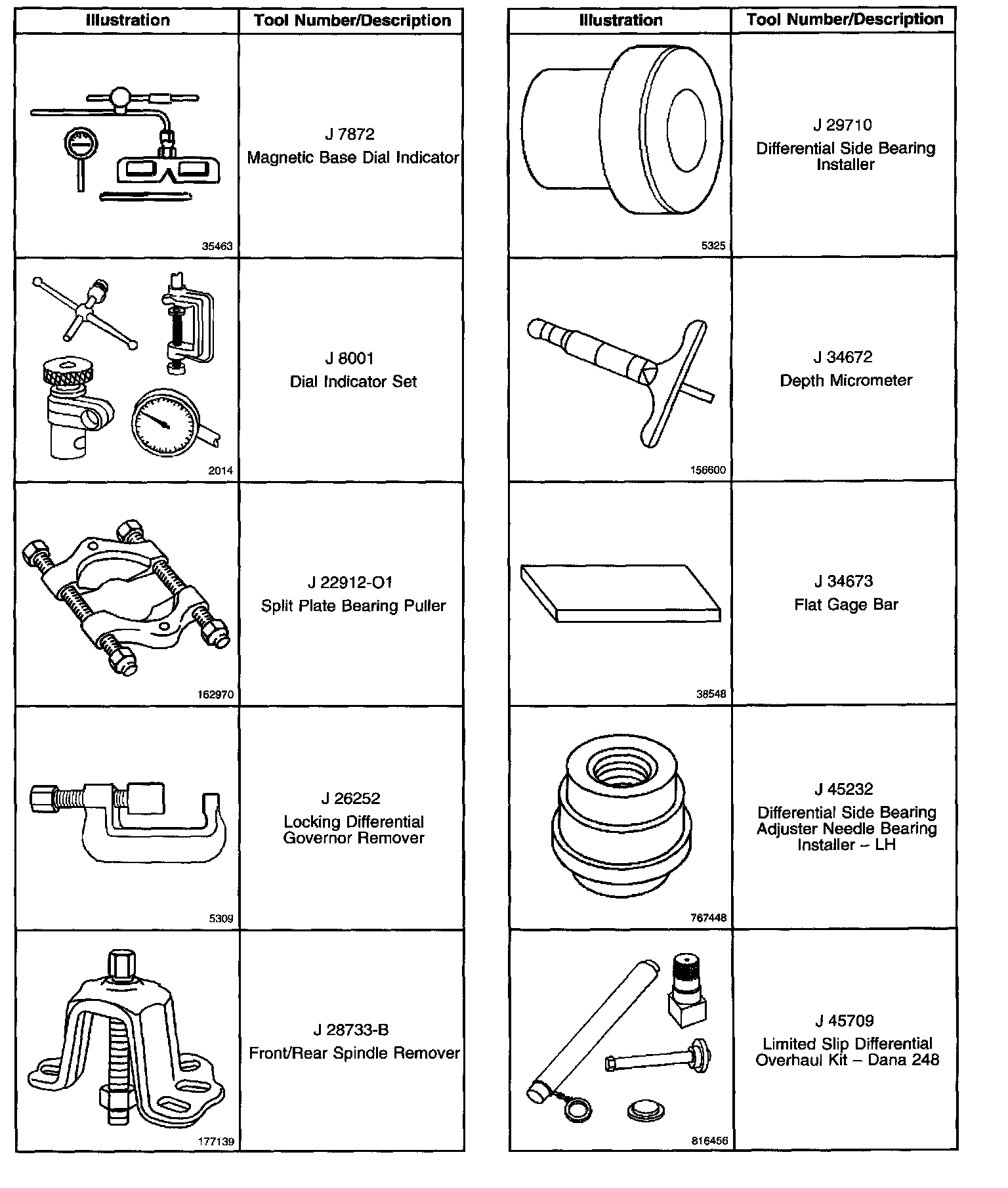 | Illustration | Tool Number/Description |
|---|---|
| 35463 | J 7872 Magnetic Base Dial Indicator |
| 2014 | J 8001 Dial Indicator Set |
| 162970 | J 22912-O1 Split Plate Bearing Puller |
| 5309 | J 26252 Locking Differential Governor Remover |
| 177139 | J 28733-B Front/Rear Spindle Remover |

| Illustration | Tool Number/Description |
|---|---|
| 5325 | J 29710 Differential Side Bearing Installer |
| 156600 | J 34672 Depth Micrometer |
| 38548 | J 34673 Flat Gage Bar |
| 767448 | J 45232 Differential Side Bearing Adjuster Needle Bearing Installer – LH |
| 816456 | J 45709 Limited Slip Differential Overhaul Kit – Dana 248 |