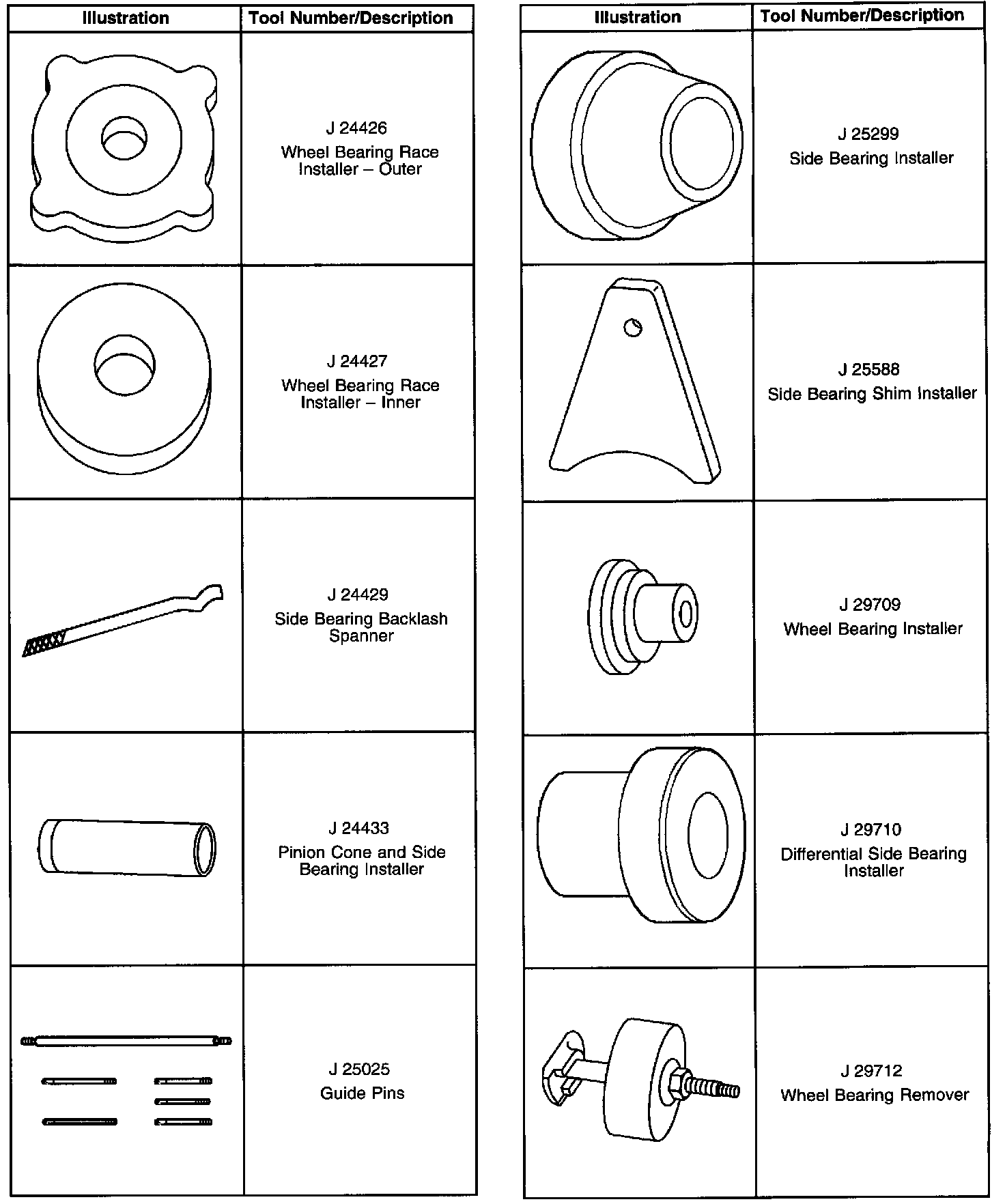 | Illustration | Tool Number/Description |
|---|---|
|  | J 24426 Wheel Bearing Race Installer – Outer |
|  | J 24427 Wheel Bearing Race Installer – Inner |
|  | J 24429 Side Bearing Backlash Spanner |
|  | J 24433 Pinion Cone and Side Bearing Installer |
|  | J 25025 Guide Pins |

| Illustration | Tool Number/Description |
|---|---|
|  | J 25299 Side Bearing Installer |
|  | J 25588 Side Bearing Shim Installer |
|  | J 29709 Wheel Bearing Installer |
|  | J 29710 Differential Side Bearing Installer |
|  | J 29712 Wheel Bearing Remover |