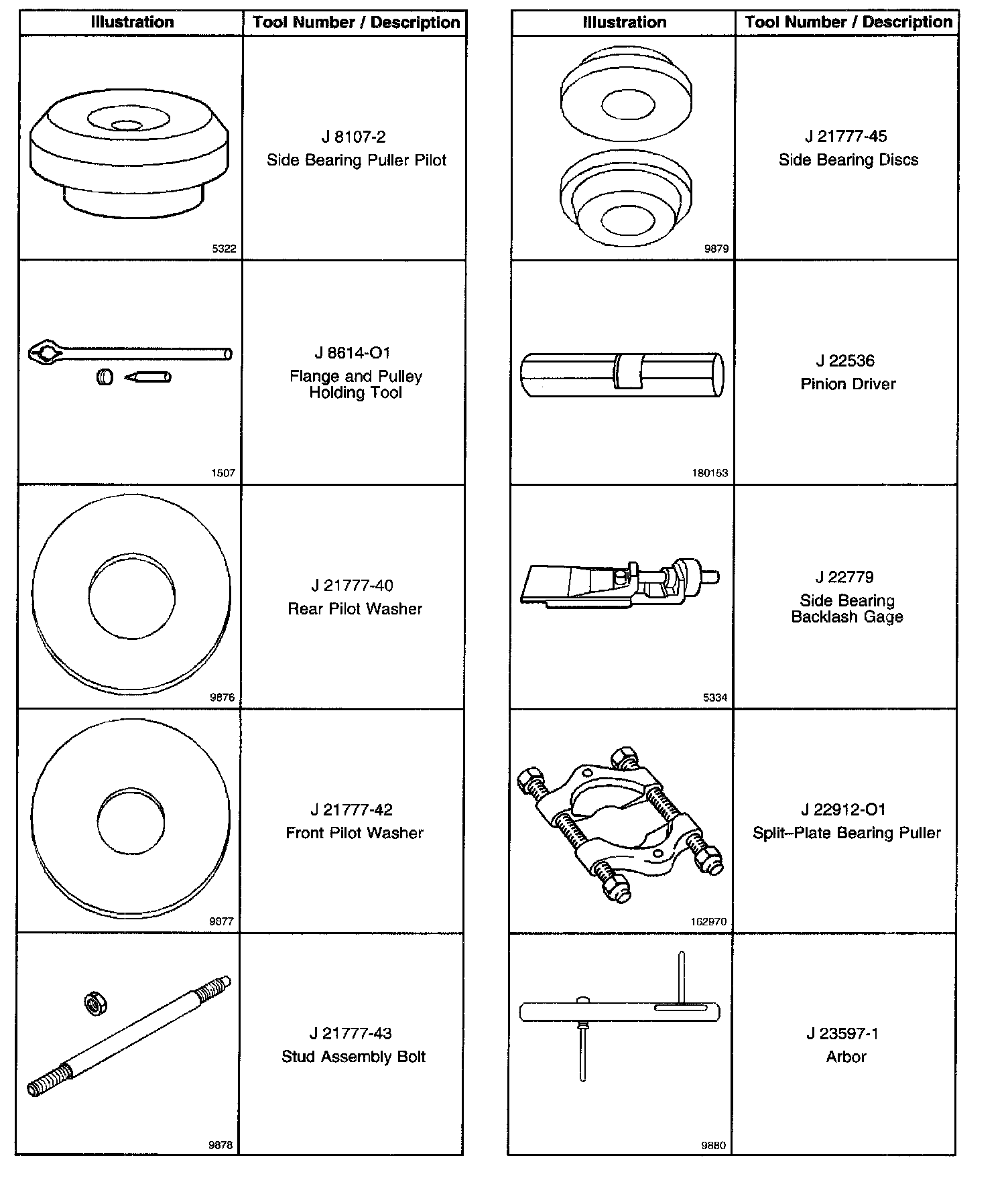 | Illustration | Tool Number / Description |
|---|---|
| 5322 | J 8107-2 Side Bearing Puller Pilot |
| 1507 | J 8614-O1 Flange and Pulley Holding Tool |
| 9876 | J 21777-40 Rear Pilot Washer |
| 9877 | J 21777-42 Front Pilot Washer |
| 9878 | J 21777-43 Stud Assembly Bolt |

| Illustration | Tool Number / Description |
|---|---|
| 9879 | J 21777-45 Side Bearing Discs |
| 180153 | J 22536 Pinion Driver |
| 5334 | J 22779 Side Bearing Backlash Gage |
| 162970 | J 22912-O1 Split–Plate Bearing Puller |
| 9880 | J 23597-1 Arbor |