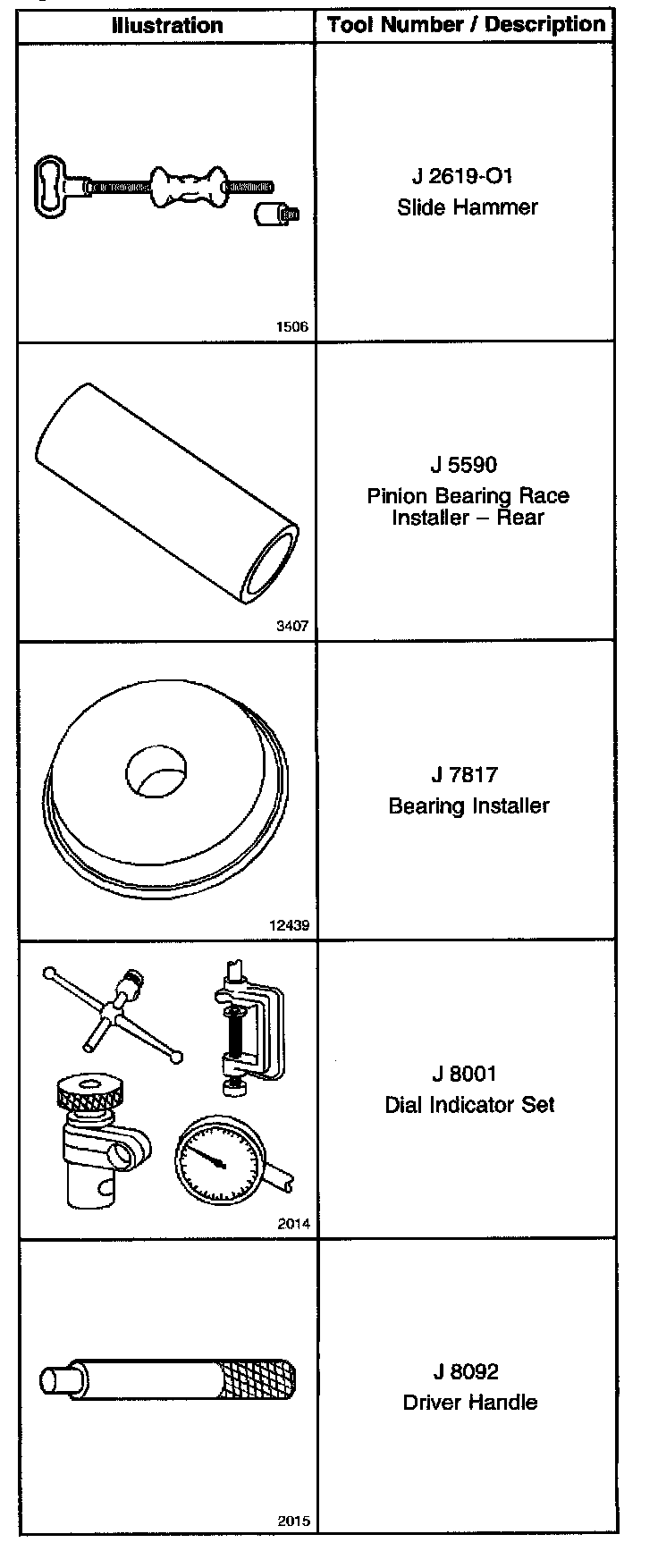 | Illustration | Tool Number / Description |
|---|---|
| 1506 | J 2619-O1 Slide Hammer |
| 3407 | J 5590 Pinion Bearing Race Installer – Rear |
| 12439 | J 7817 Bearing Installer |
| 2014 | J 8001 Dial Indicator Set |
| 2015 | J 8092 Driver Handle |