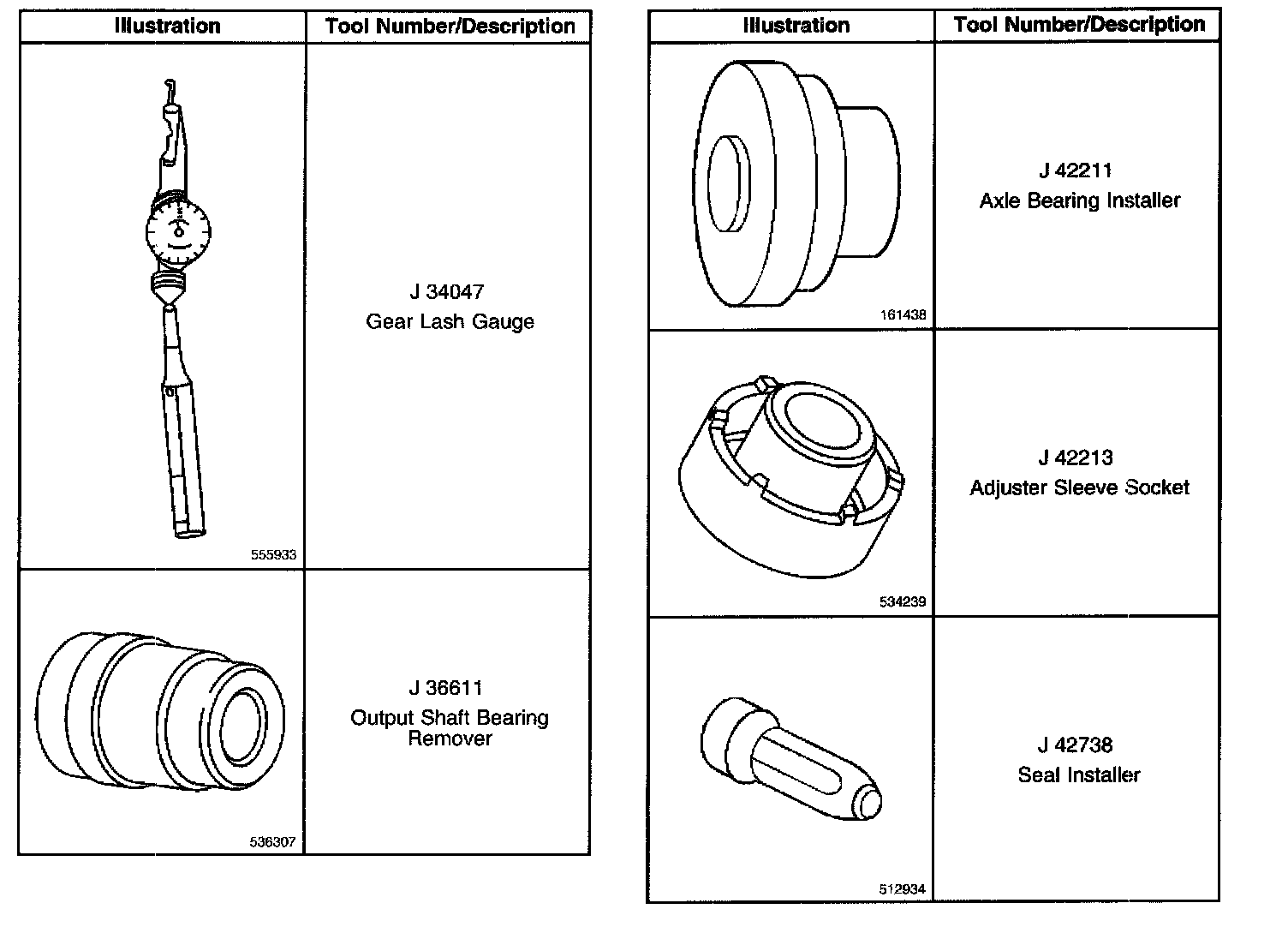 | Illustration | Tool Number/Description |
|---|---|
| 555933 | J 34047 Gear Lash Gauge |
| 536307 | J 36611 Output Shaft Bearing Remover |

| Illustration | Tool Number/Description |
|---|---|
| 161438 | J 42211 Axle Bearing Installer |
| 534239 | J 42213 Adjuster Sleeve Socket |
| 512934 | J 42738 Seal Installer |