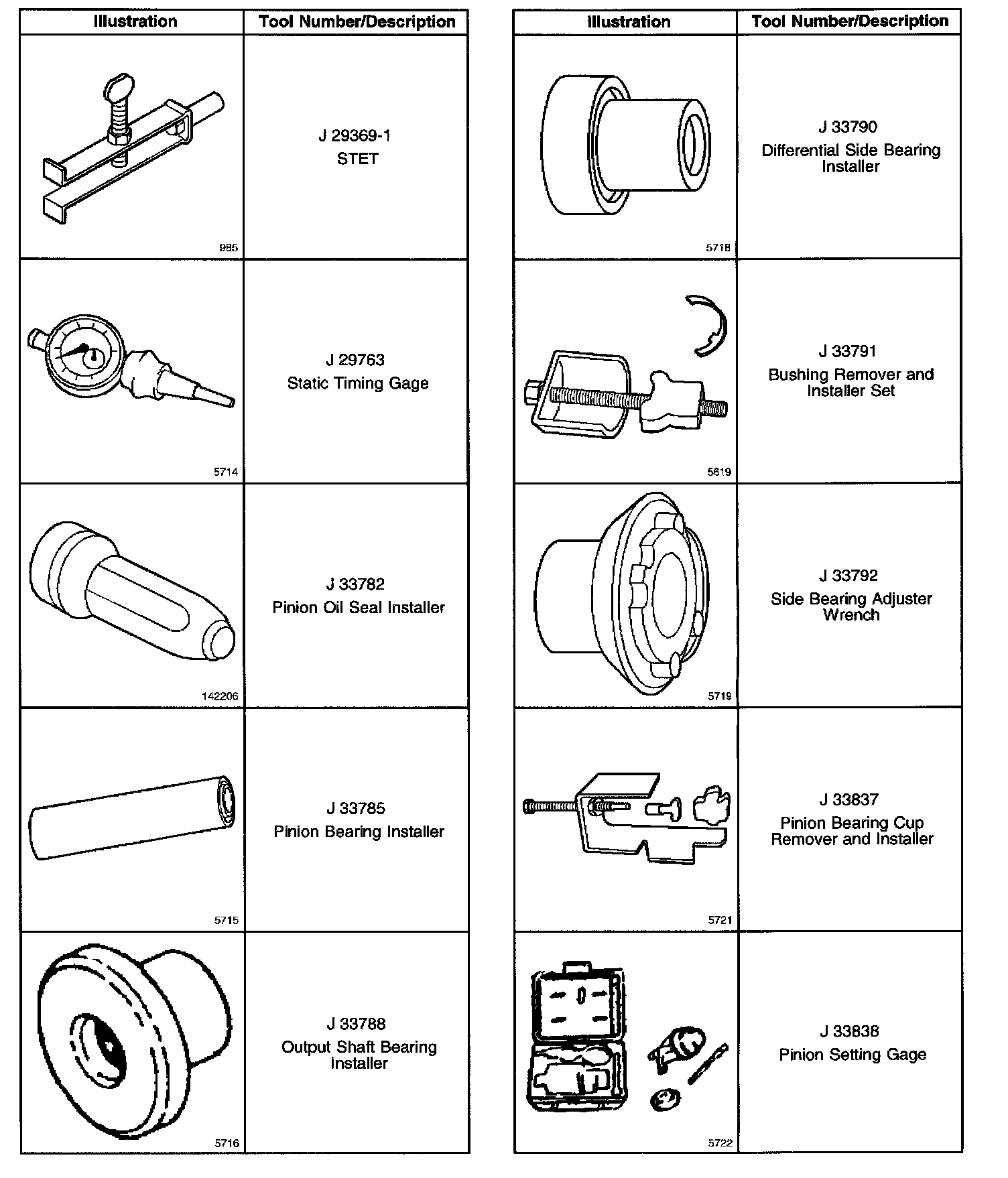 | Illustration | Tool Number/Description |
|---|---|
| 985 | J 29369-1 STET |
| 5714 | J 29763 Static Timing Gage |
| 142206 | J 33782 Pinion Oil Seal Installer |
| 5715 | J 33785 Pinion Bearing Installer |
| 5716 | J 33788 Output Shaft Bearing Installer |

| Illustration | Tool Number/Description |
|---|---|
| 5718 | J 33790 Differential Side Bearing Installer |
| 5619 | J 33791 Bushing Remover and Installer Set |
| 5719 | J 33792 Side Bearing Adjuster Wrench |
| 5721 | J 33837 Pinion Bearing Cup Remover and Installer |
| 5722 | J 33838 Pinion Setting Gage |