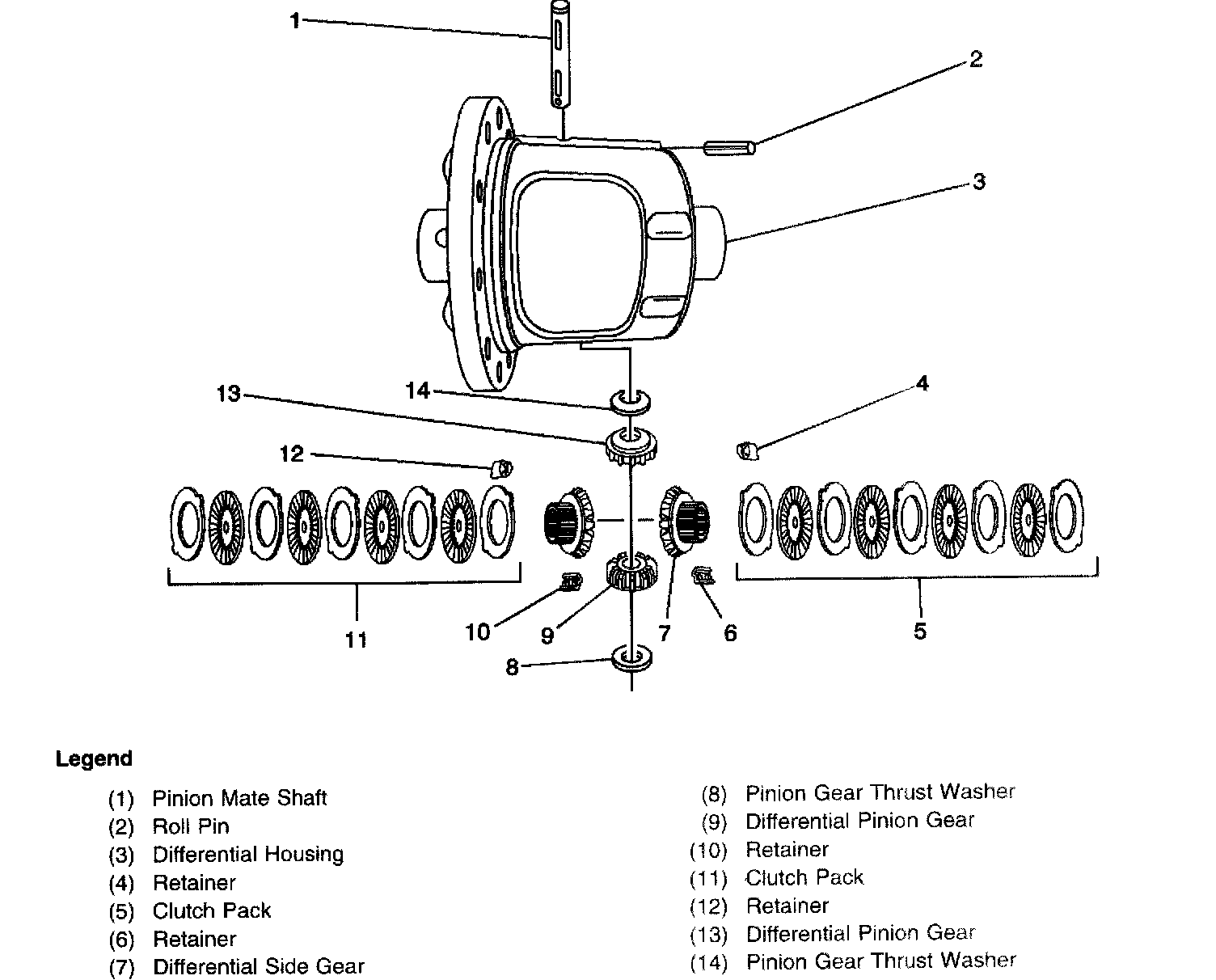 1
2
3
14
13
4
12
11
10
9
7
6
5
8

Legend

(1) Pinion Mate Shaft
(2) Roll Pin
(3) Differential Housing
(4) Retainer
(5) Clutch Pack
(6) Retainer
(7) Differential Side Gear

(8) Pinion Gear Thrust Washer
(9) Differential Pinion Gear
(10) Retainer
(11) Clutch Pack
(12) Retainer
(13) Differential Pinion Gear
(14) Pinion Gear Thrust Washer