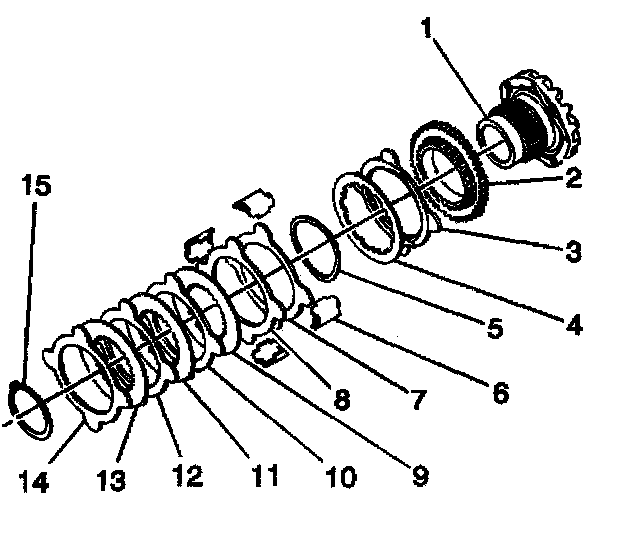 1
2
3
4
5
6
7
8
9
10
11
12
13
14
15