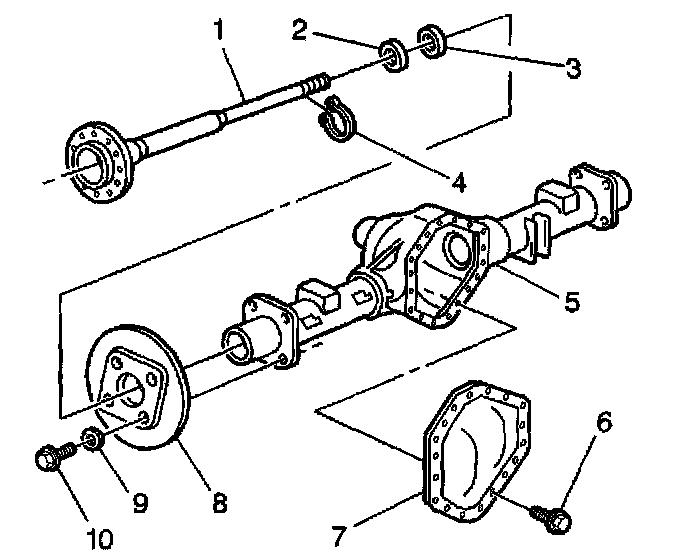 1
2
3
4
5
6
7
8
9
10