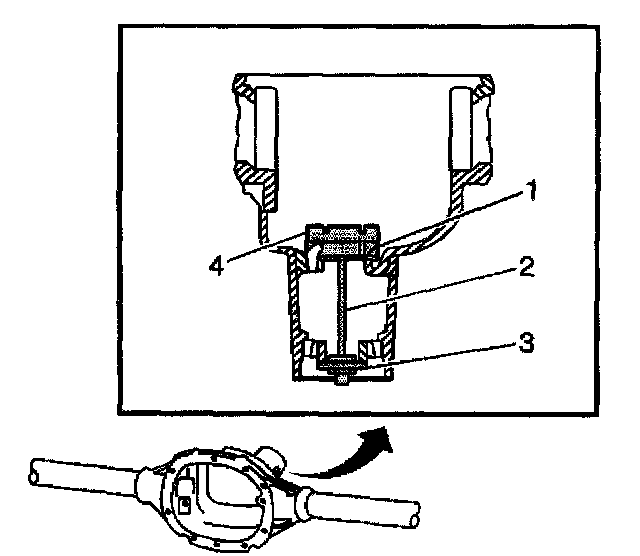 1
4
2
3