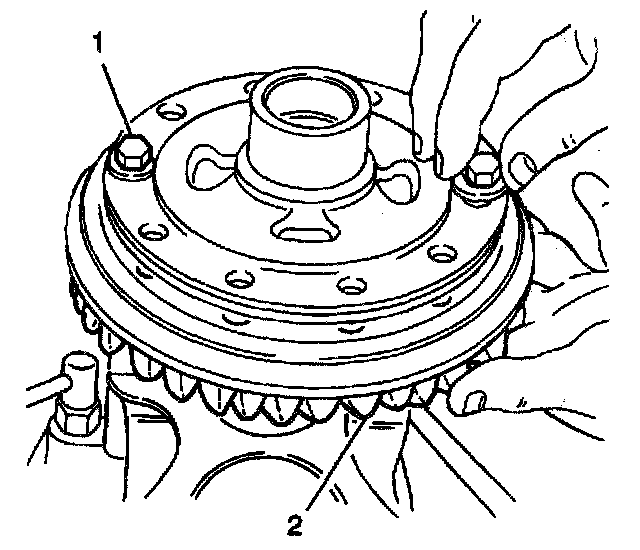 1

2