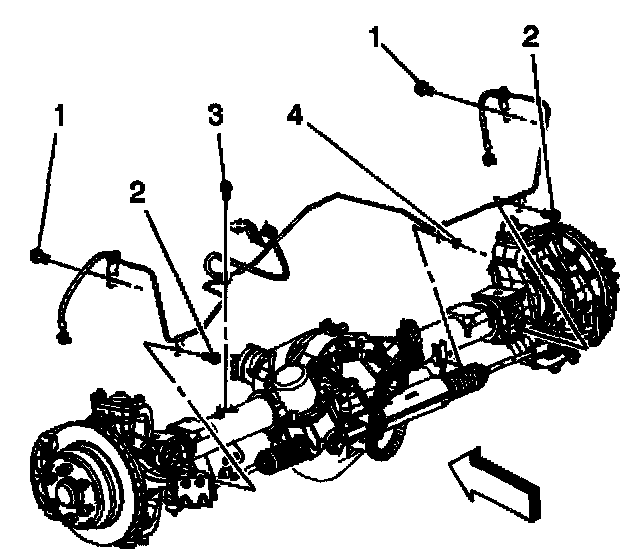 1
2
1
3
4
2