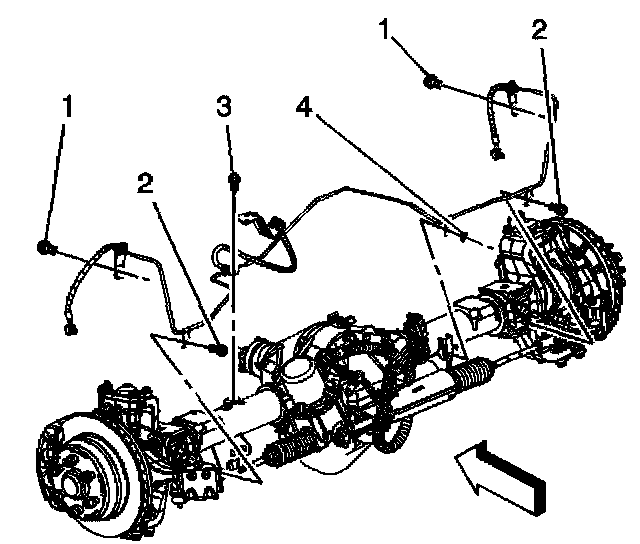 1
2
1
3
4
2