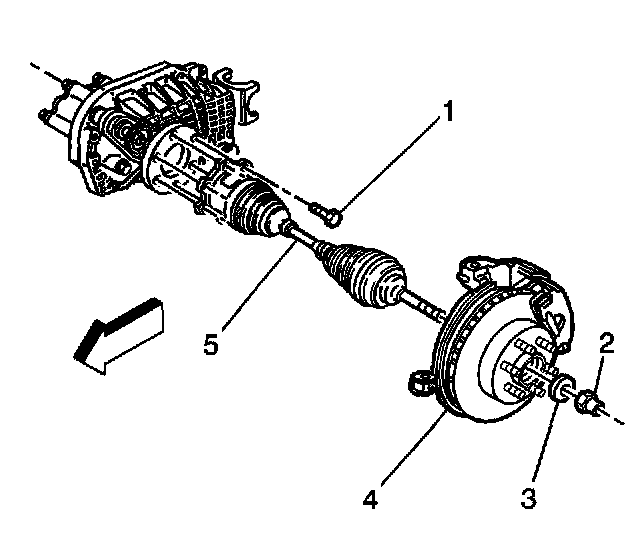 1
5
2
4
3