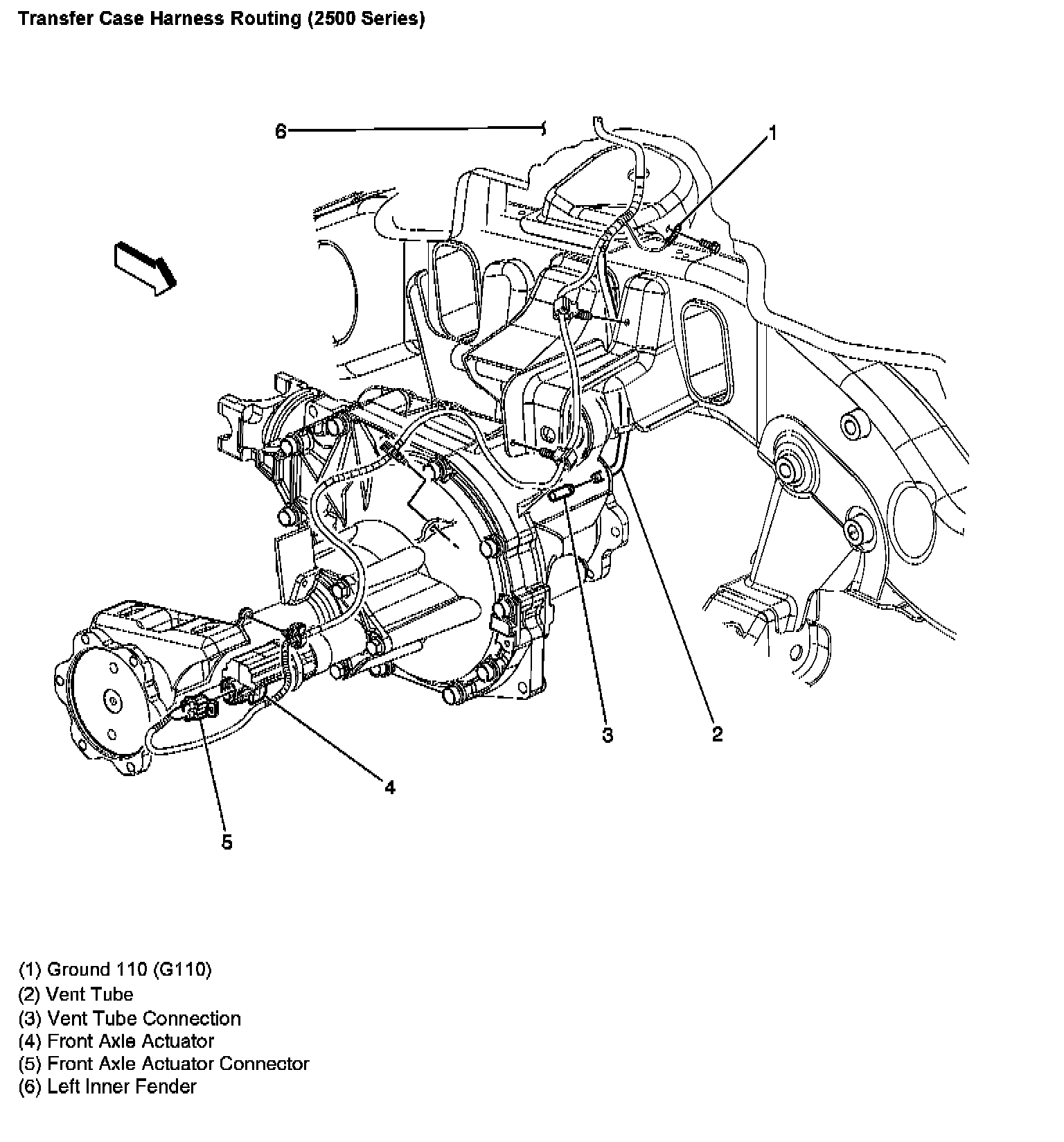 Transfer Case Harness Routing (2500 Series)

6

1

3

2

4

5

(1) Ground 110 (G110)
(2) Vent Tube
(3) Vent Tube Connection
(4) Front Axle Actuator
(5) Front Axle Actuator Connector
(6) Left Inner Fender