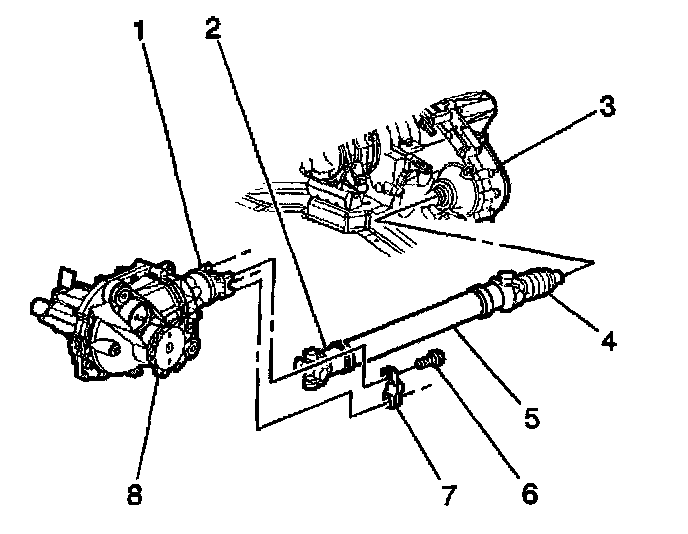 1
2
3
4
5
6
7
8