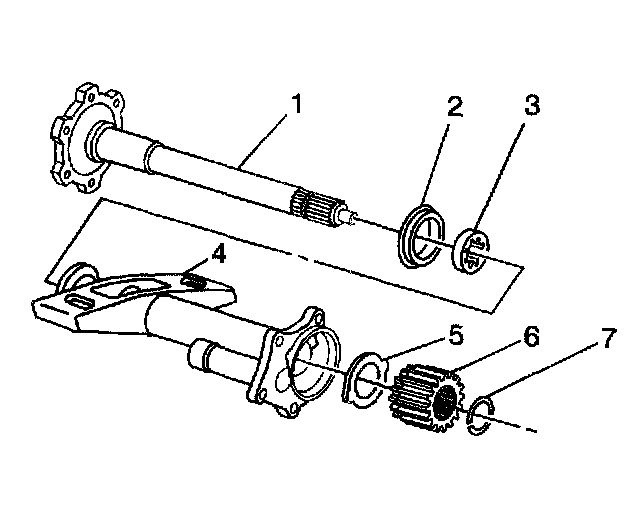 1
2
3
4
5
6
7