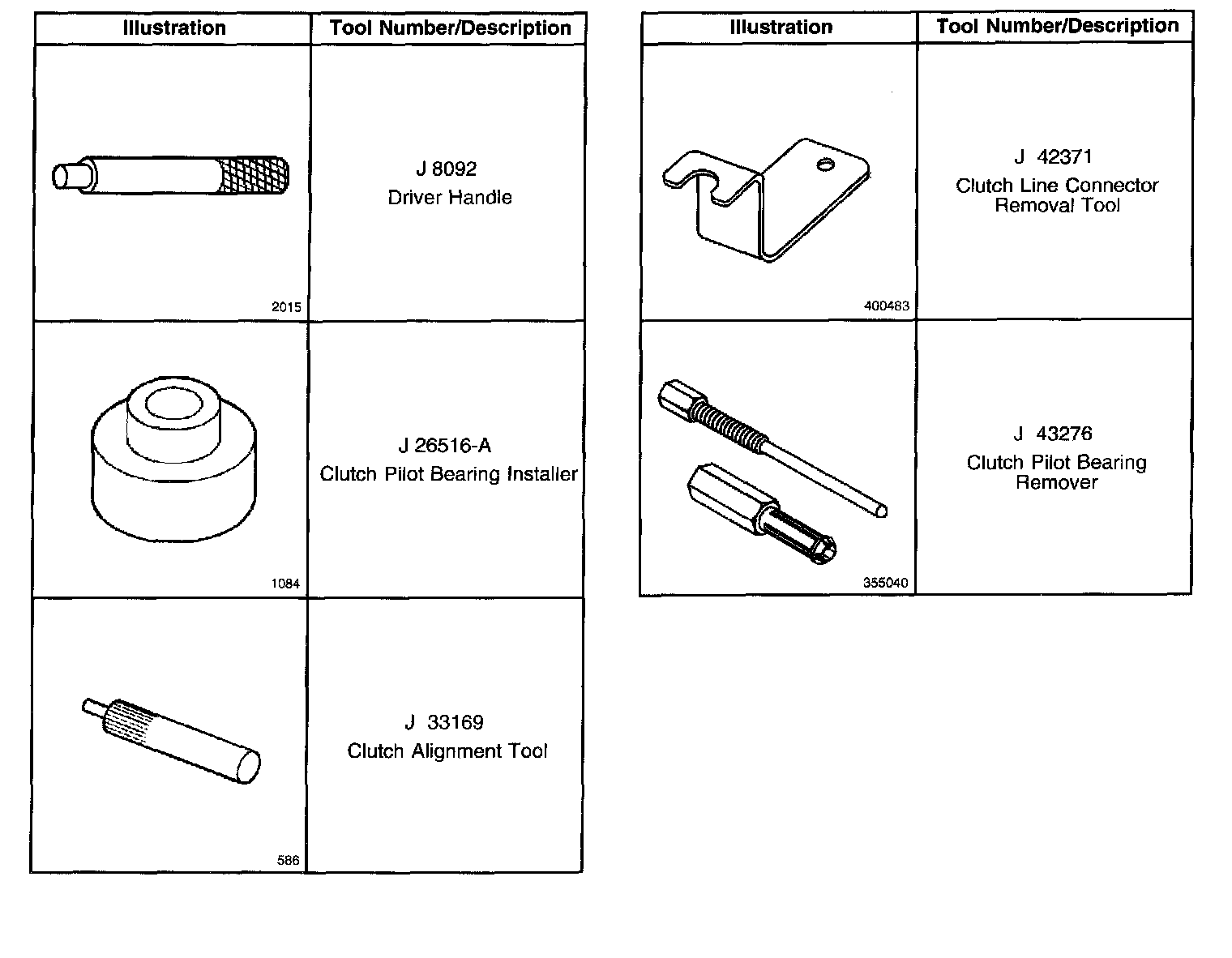 | Illustration | Tool Number/Description |
|---|---|
| 2015 | J 8092 Driver Handle |
| 1084 | J 26516-A Clutch Pilot Bearing Installer |
| 586 | J 33169 Clutch Alignment Tool |

| Illustration | Tool Number/Description |
|---|---|
| 400483 | J 42371 Clutch Line Connector Removal Tool |
| 355040 | J 43276 Clutch Pilot Bearing Remover |