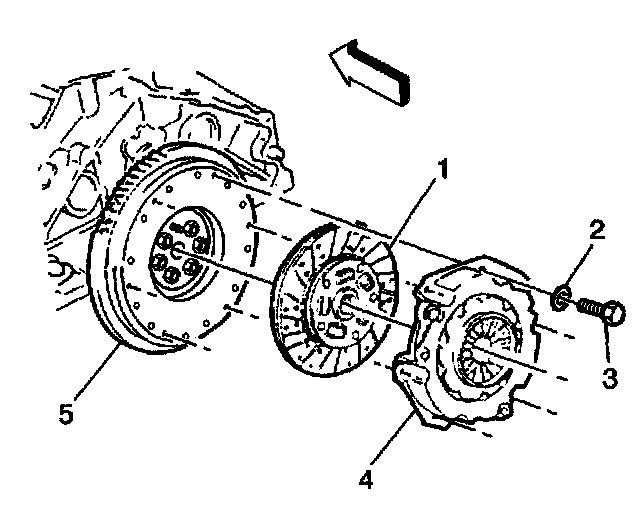 1
2
3
5
4