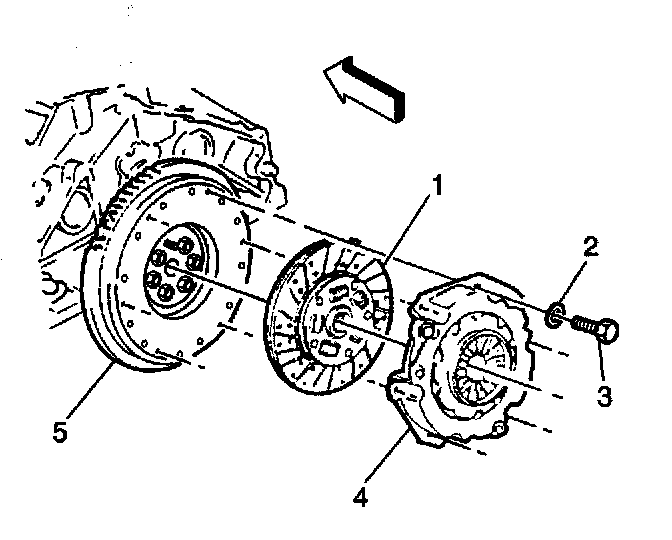 1
2
3
5
4