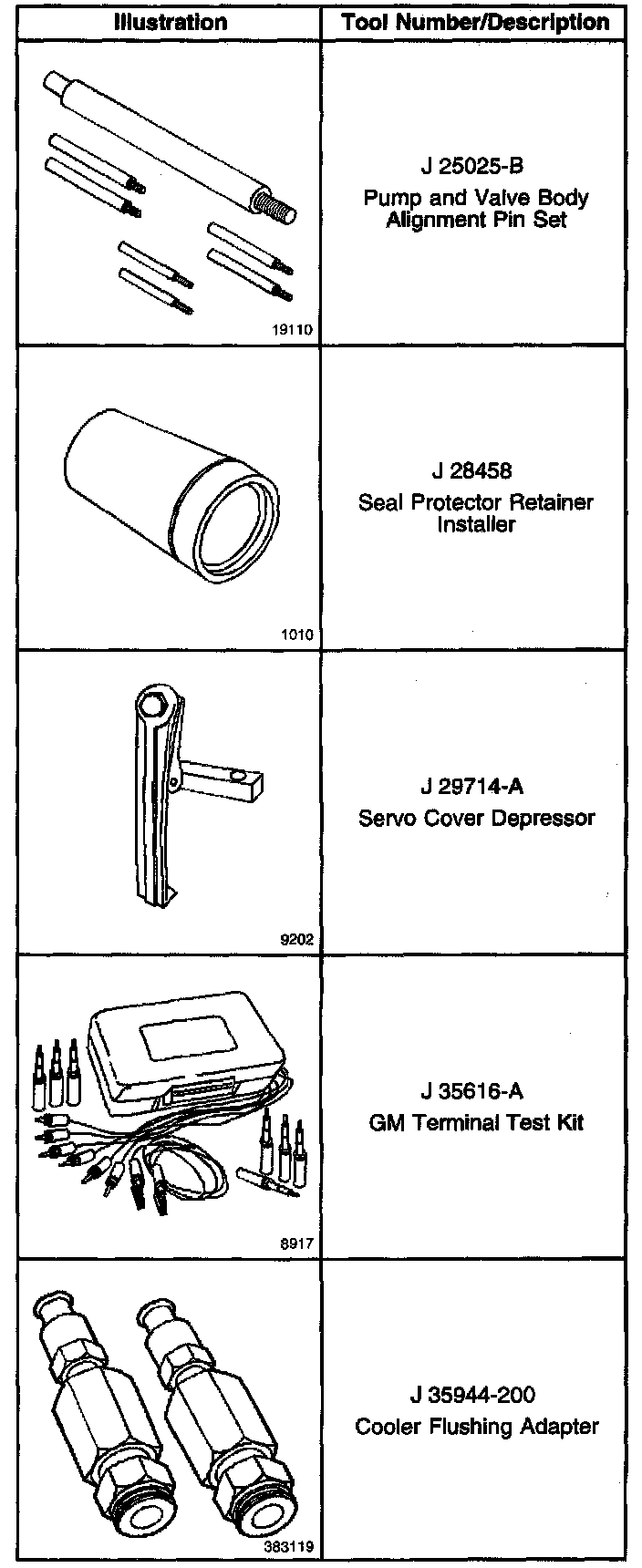 | Illustration | Tool Number/Description |
|---|---|
| 19110 | J 25025-B Pump and Valve Body Alignment Pin Set |
| 1010 | J 28458 Seal Protector Retainer Installer |
| 9202 | J 29714-A Servo Cover Depressor |
| 8917 | J 35616-A GM Terminal Test Kit |
| 383119 | J 35944-200 Cooler Flushing Adapter |