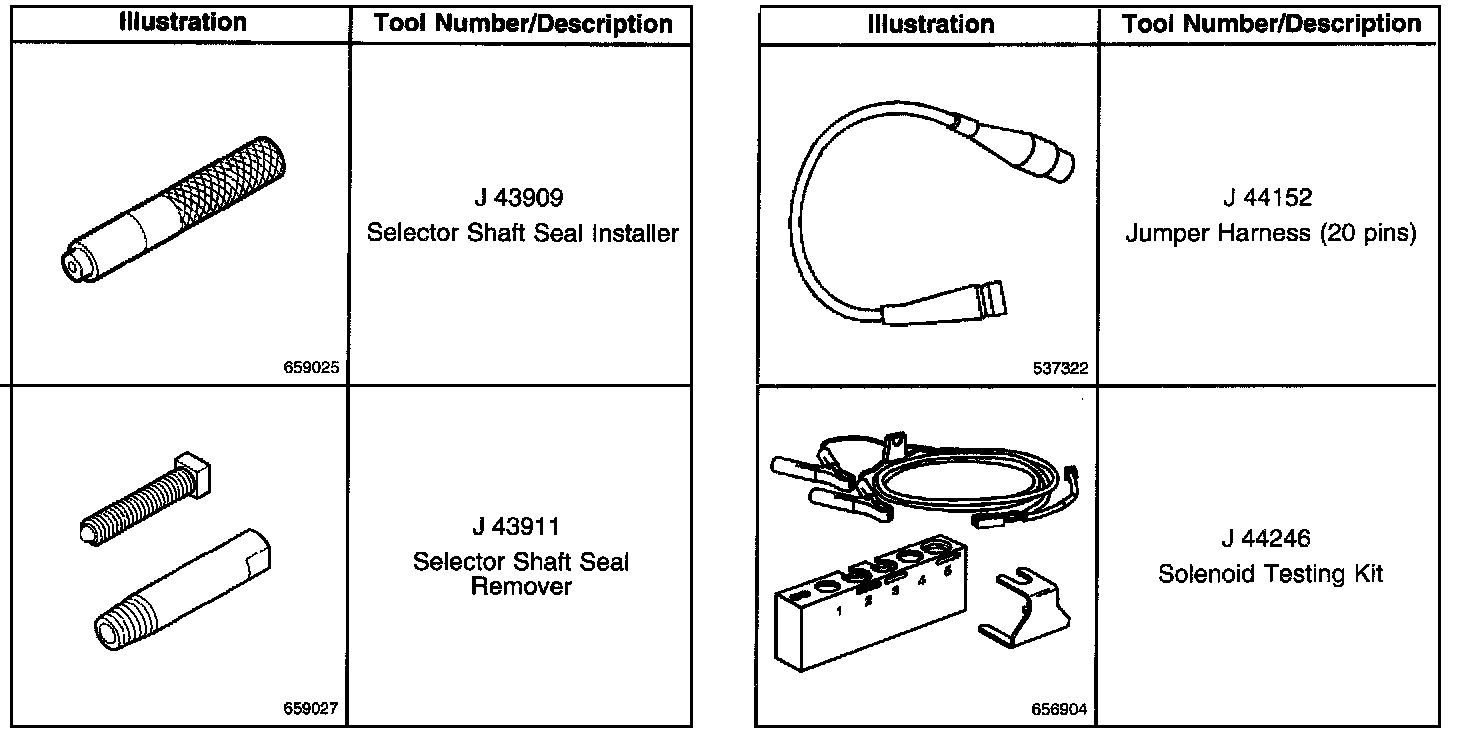 | Illustration | Tool Number/Description |
|---|---|
| 659025 | J 43909 Selector Shaft Seal Installer |
| 659027 | J 43911 Selector Shaft Seal Remover |

| Illustration | Tool Number/Description |
|---|---|
| 537322 | J 44152 Jumper Harness (20 pins) |
| 1 2 3 4 5 656904 | J 44246 Solenoid Testing Kit |