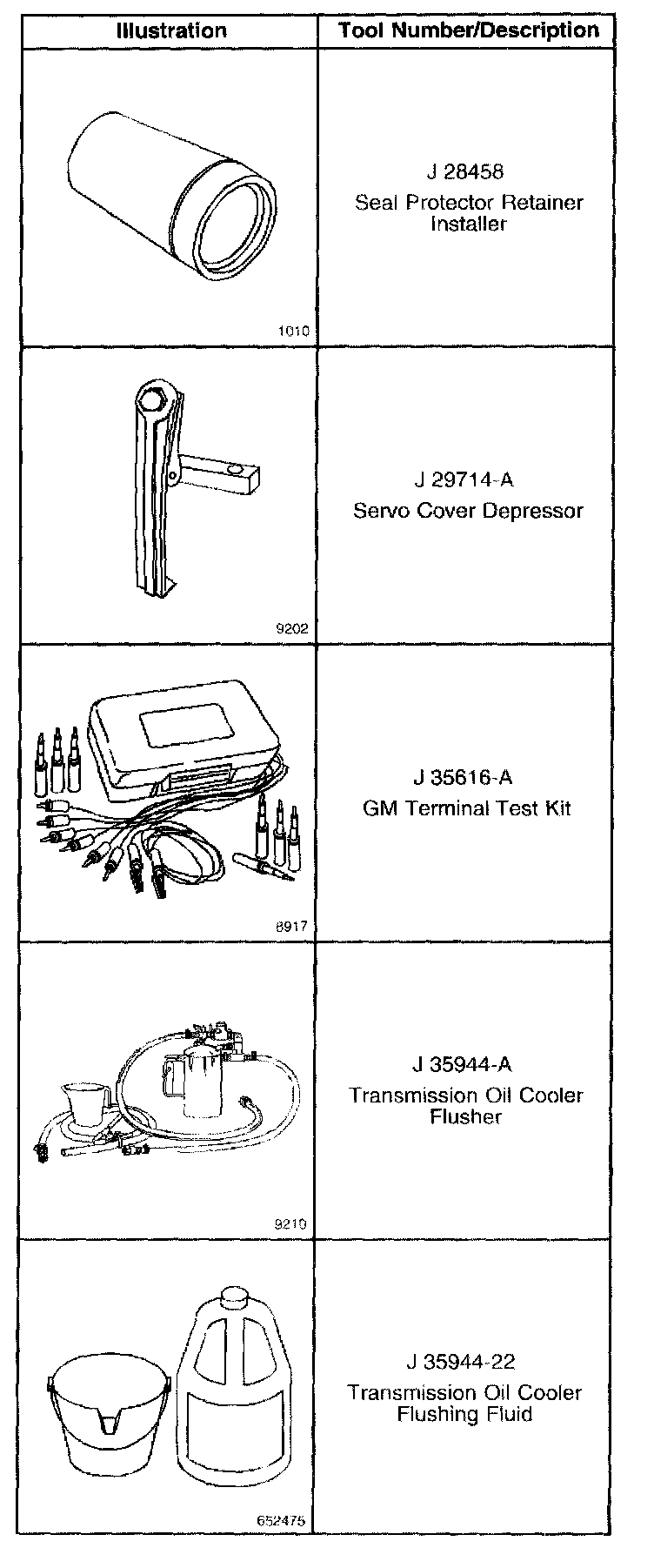 | Illustration | Tool Number/Description |
|---|---|
| 1010 | J 28458 Seal Protector Retainer Installer |
| 9202 | J 29714-A Servo Cover Depressor |
| 8917 | J 35616-A GM Terminal Test Kit |
| 9210 | J 35944-A Transmission Oil Cooler Flusher |
| 652475 | J 35944-22 Transmission Oil Cooler Flushing Fluid |