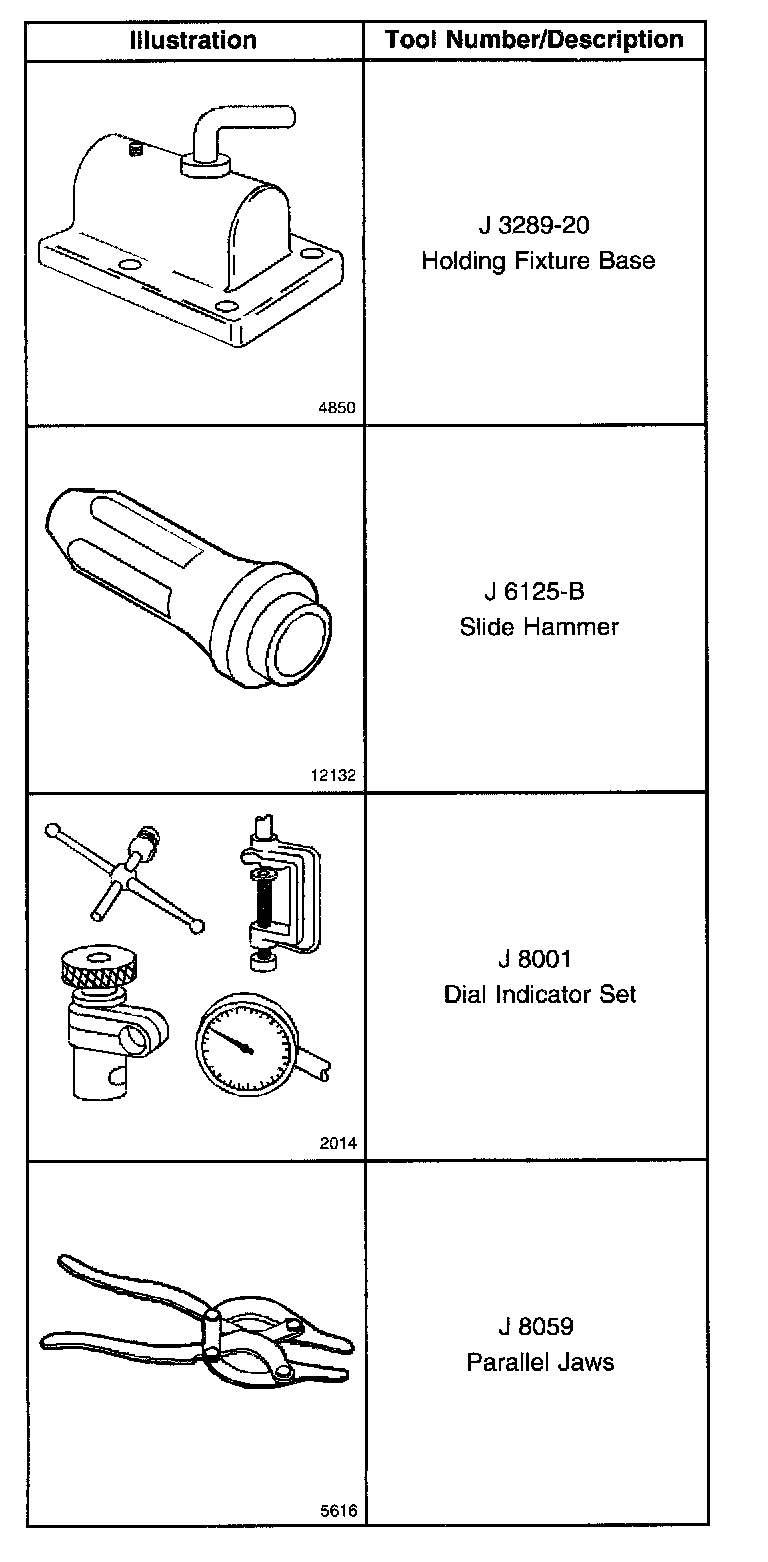 | Illustration | Tool Number/Description |
|---|---|
| 4850 | J 3289-20 Holding Fixture Base |
| 12132 | J 6125-B Slide Hammer |
| 2014 | J 8001 Dial Indicator Set |
| 5616 | J 8059 Parallel Jaws |