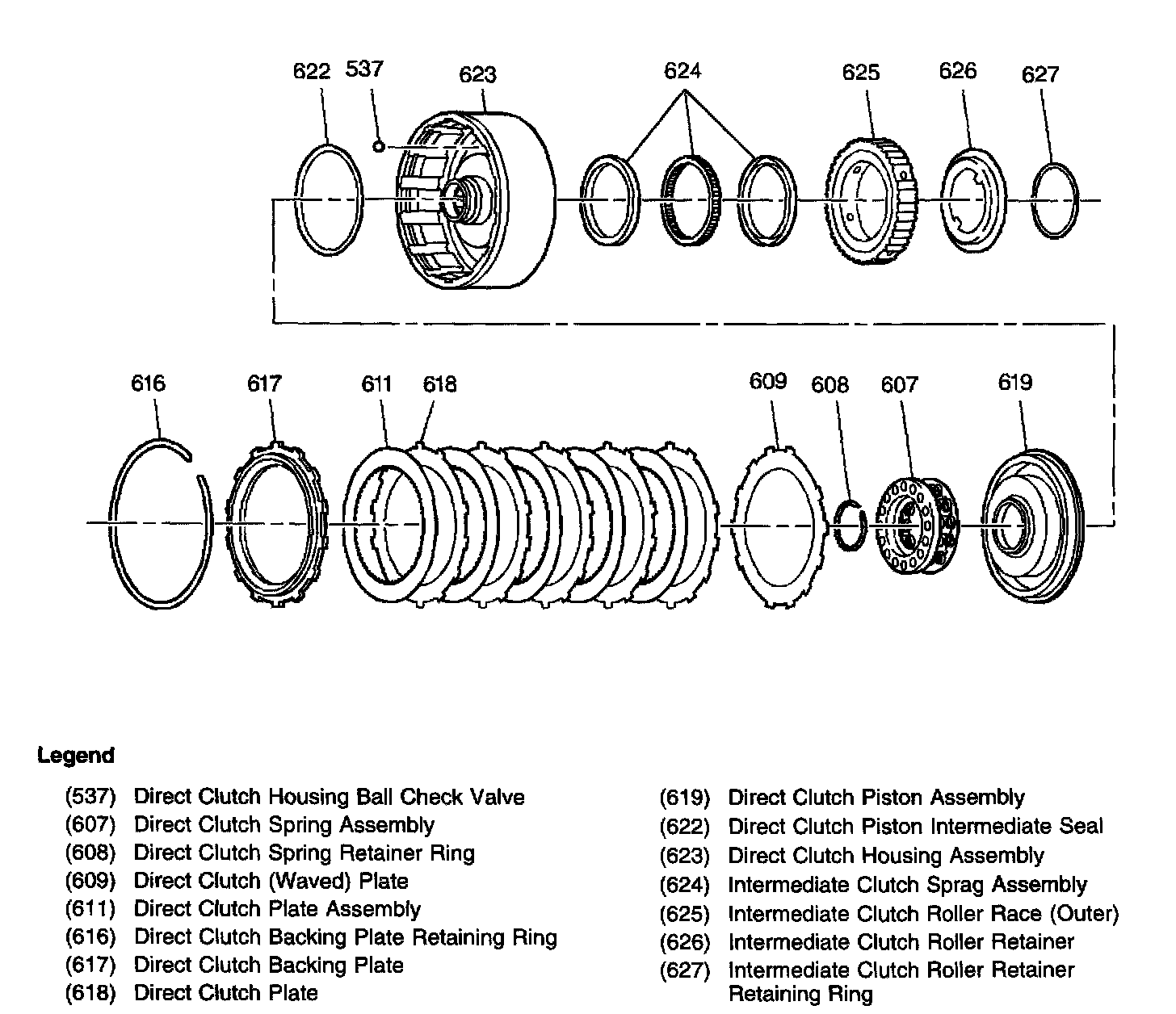 622 537 623 624 625 626 627

616 617 611 618 609 608 607 619

Legend

(537) Direct Clutch Housing Ball Check Valve
(607) Direct Clutch Spring Assembly
(608) Direct Clutch Spring Retainer Ring
(609) Direct Clutch (Waved) Plate
(611) Direct Clutch Plate Assembly
(616) Direct Clutch Backing Plate Retaining Ring
(617) Direct Clutch Backing Plate
(618) Direct Clutch Plate

(619) Direct Clutch Piston Assembly
(622) Direct Clutch Piston Intermediate Seal
(623) Direct Clutch Housing Assembly
(624) Intermediate Clutch Sprag Assembly
(625) Intermediate Clutch Roller Race (Outer)
(626) Intermediate Clutch Roller Retainer
(627) Intermediate Clutch Roller Retainer Retaining Ring