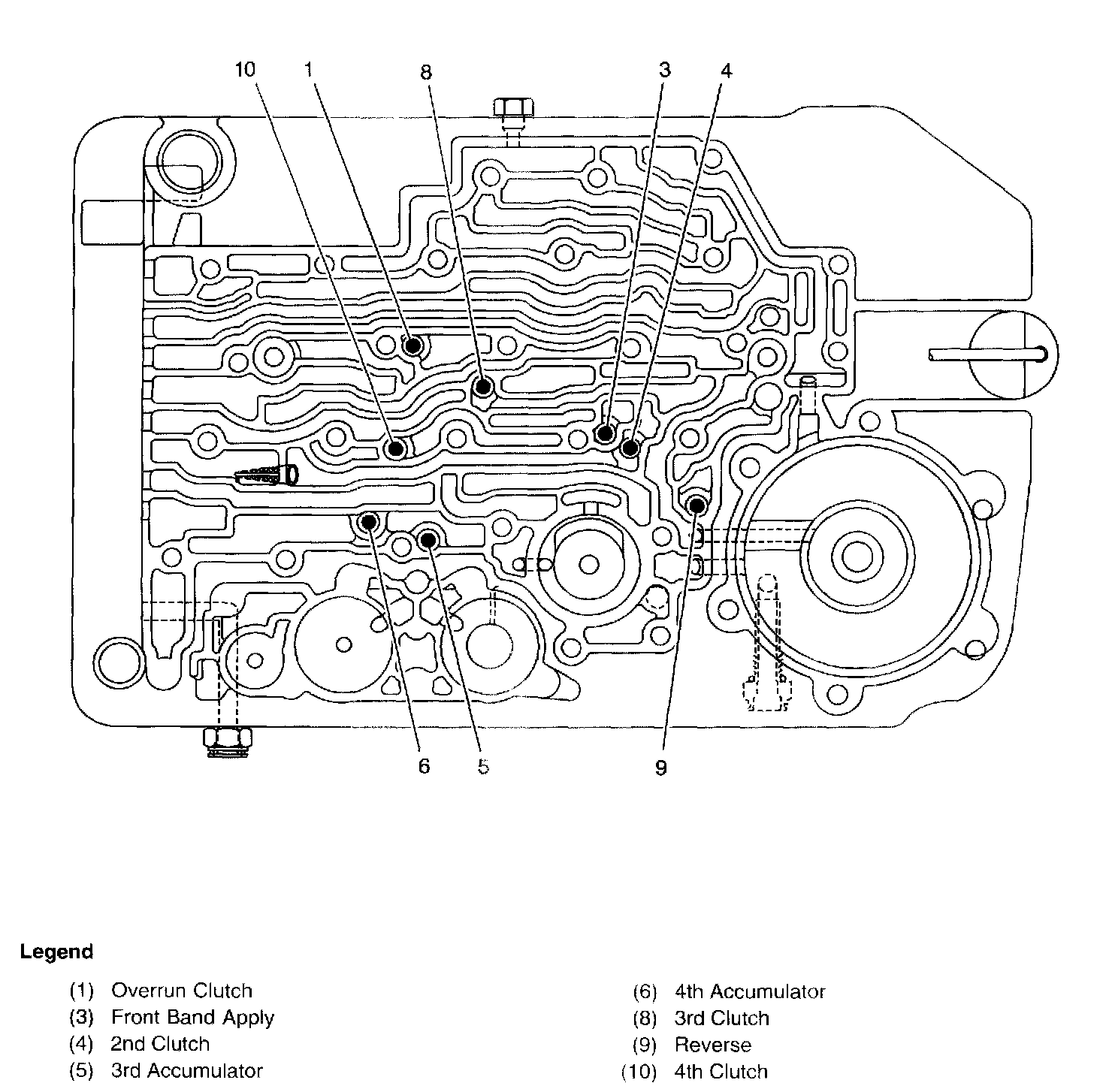 10 1 8 3 4

6 5 9

Legend

(1) Overrun Clutch
(3) Front Band Apply
(4) 2nd Clutch
(5) 3rd Accumulator

(6) 4th Accumulator
(8) 3rd Clutch
(9) Reverse
(10) 4th Clutch