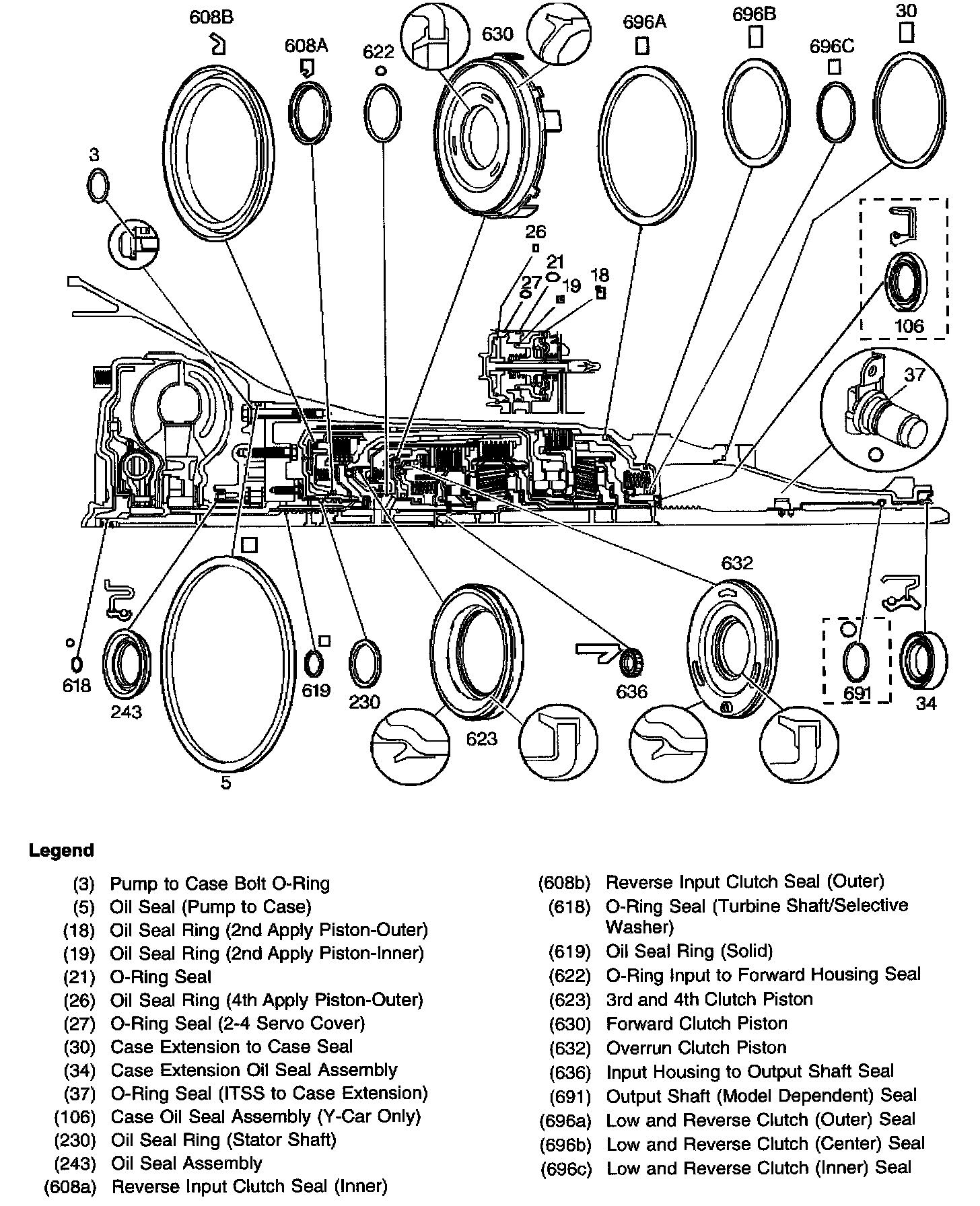 608B
608A
622
630
696A
696B
696C
30
3
26
21
27
19
18
106
37
632
618
243
619
230
623
636
691
34
5

Legend

(3) Pump to Case Bolt O-Ring
(5) Oil Seal (Pump to Case)
(18) Oil Seal Ring (2nd Apply Piston-Outer)
(19) Oil Seal Ring (2nd Apply Piston-Inner)
(21) O-Ring Seal
(26) Oil Seal Ring (4th Apply Piston-Outer)
(27) O-Ring Seal (2-4 Servo Cover)
(30) Case Extension to Case Seal
(34) Case Extension Oil Seal Assembly
(37) O-Ring Seal (ITSS to Case Extension)
(106) Case Oil Seal Assembly (Y-Car Only)
(230) Oil Seal Ring (Stator Shaft)
(243) Oil Seal Assembly
(608a) Reverse Input Clutch Seal (Inner)

(608b) Reverse Input Clutch Seal (Outer)
(618) O-Ring Seal (Turbine Shaft/Selective Washer)
(619) Oil Seal Ring (Solid)
(622) O-Ring Input to Forward Housing Seal
(623) 3rd and 4th Clutch Piston
(630) Forward Clutch Piston
(632) Overrun Clutch Piston
(636) Input Housing to Output Shaft Seal
(691) Output Shaft (Model Dependent) Seal
(696a) Low and Reverse Clutch (Outer) Seal
(696b) Low and Reverse Clutch (Center) Seal
(696c) Low and Reverse Clutch (Inner) Seal