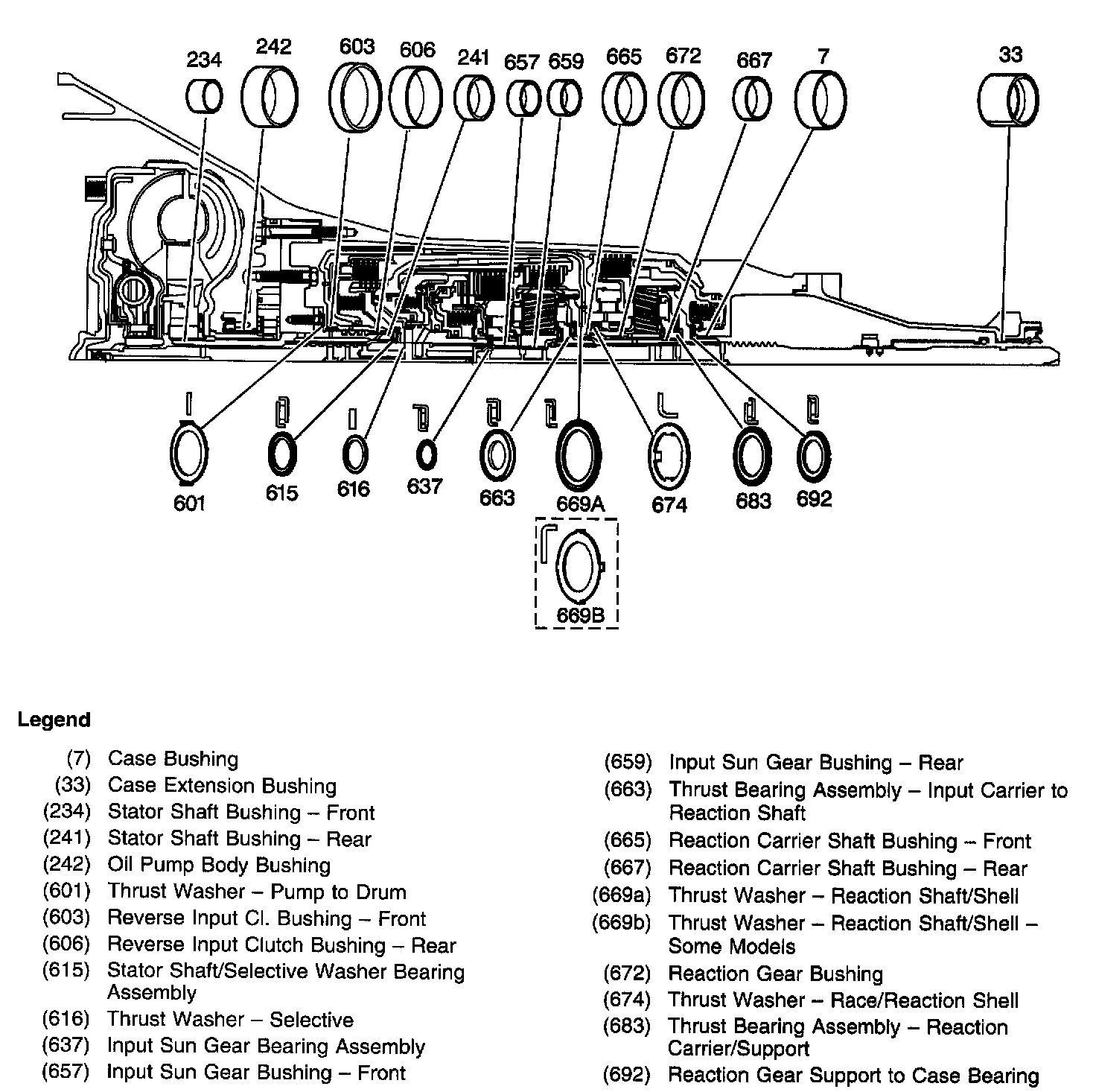 234 242 603 606 241 657 659 665 672 667 7 33

601 615 616 637 663 669A 674 683 692

669B

Legend

(7) Case Bushing
(33) Case Extension Bushing
(234) Stator Shaft Bushing – Front
(241) Stator Shaft Bushing – Rear
(242) Oil Pump Body Bushing
(601) Thrust Washer – Pump to Drum
(603) Reverse Input Cl. Bushing – Front
(606) Reverse Input Clutch Bushing – Rear
(615) Stator Shaft/Selective Washer Bearing Assembly
(616) Thrust Washer – Selective
(637) Input Sun Gear Bearing Assembly
(657) Input Sun Gear Bushing – Front

(659) Input Sun Gear Bushing – Rear
(663) Thrust Bearing Assembly – Input Carrier to Reaction Shaft
(665) Reaction Carrier Shaft Bushing – Front
(667) Reaction Carrier Shaft Bushing – Rear
(669a) Thrust Washer – Reaction Shaft/Shell
(669b) Thrust Washer – Reaction Shaft/Shell – Some Models
(672) Reaction Gear Bushing
(674) Thrust Washer – Race/Reaction Shell
(683) Thrust Bearing Assembly – Reaction Carrier/Support
(692) Reaction Gear Support to Case Bearing