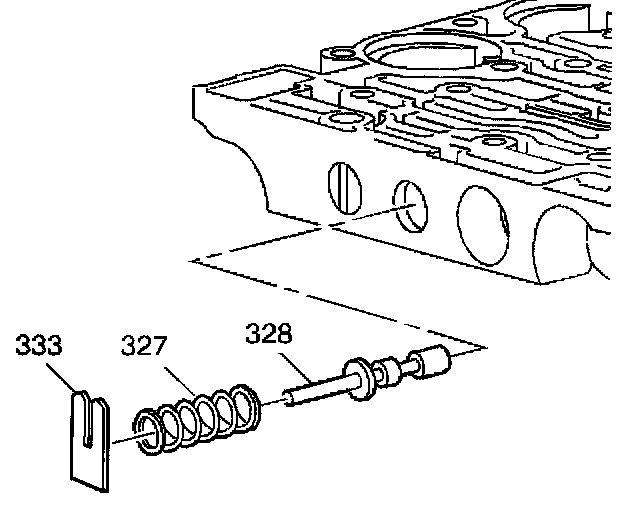 333
327
328