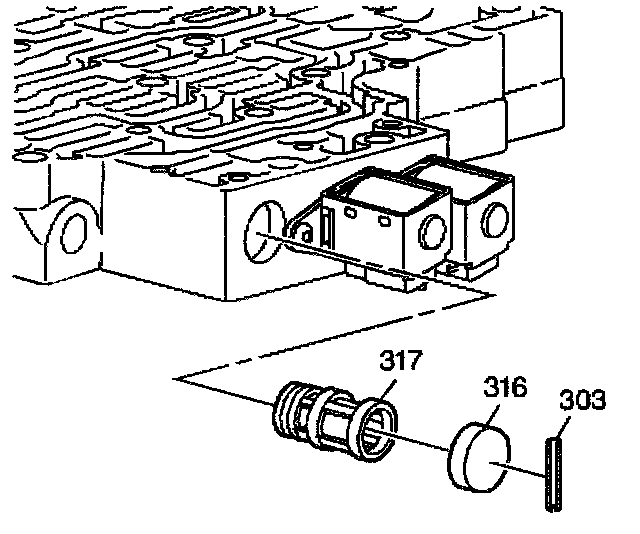 317
316
303