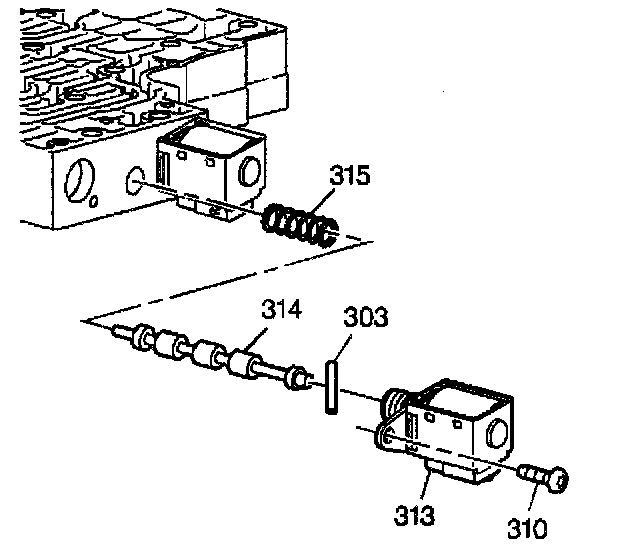 315

314

303

313

310