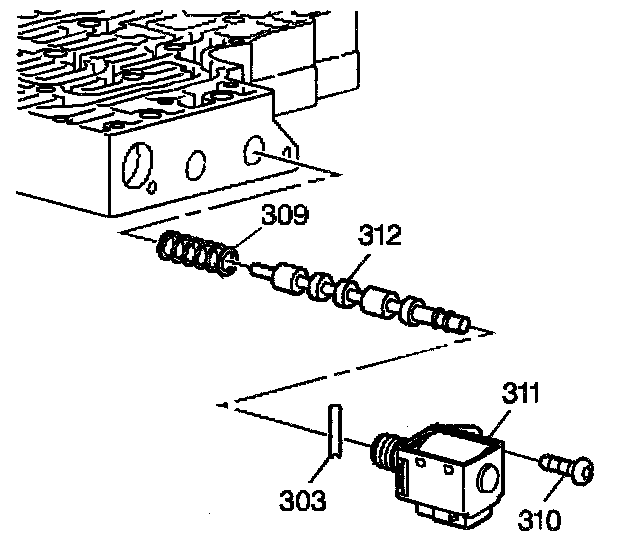 309
312
311
303
310