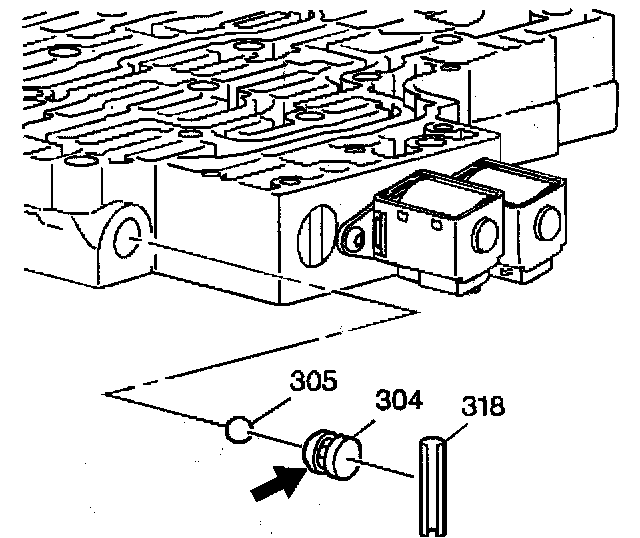 305
304
318