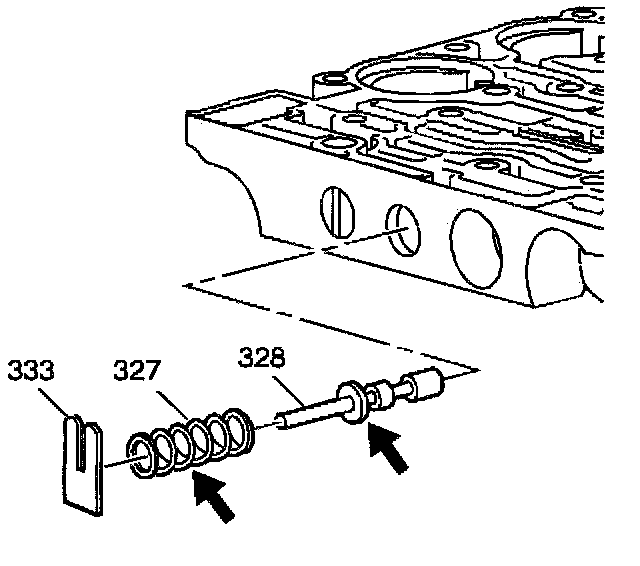 333
327
328