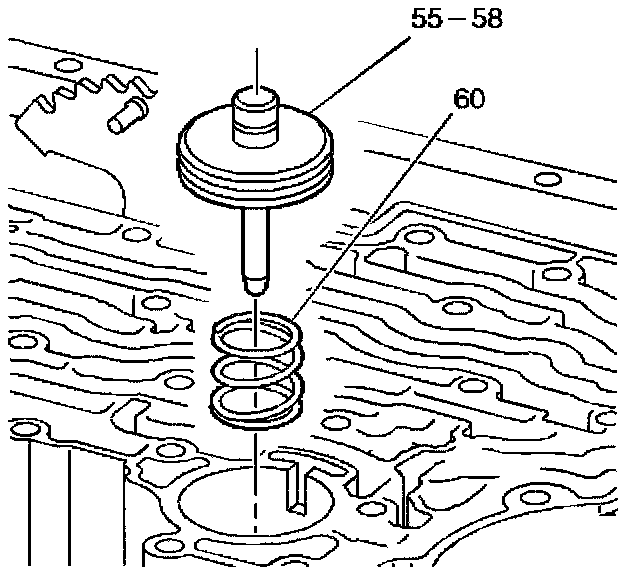 55 – 58

60